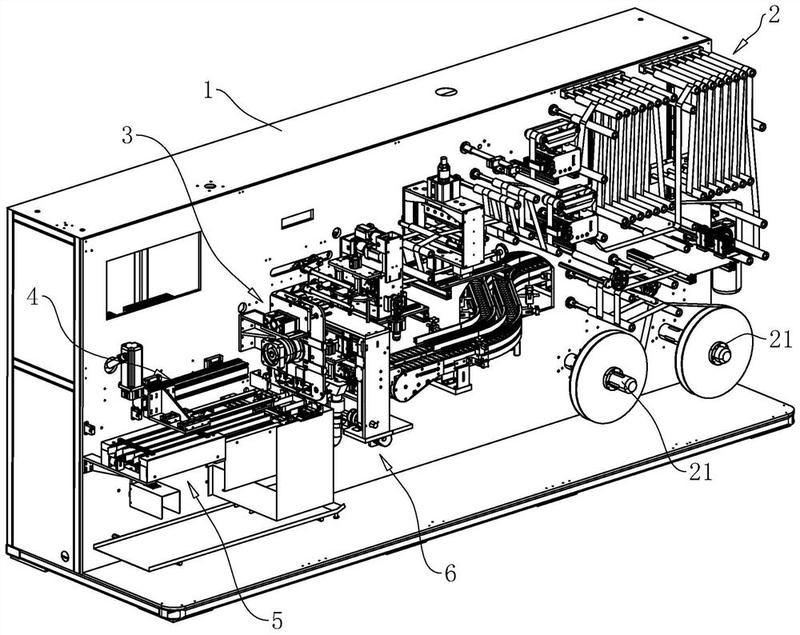 2
1
3
4
21
21
6
5