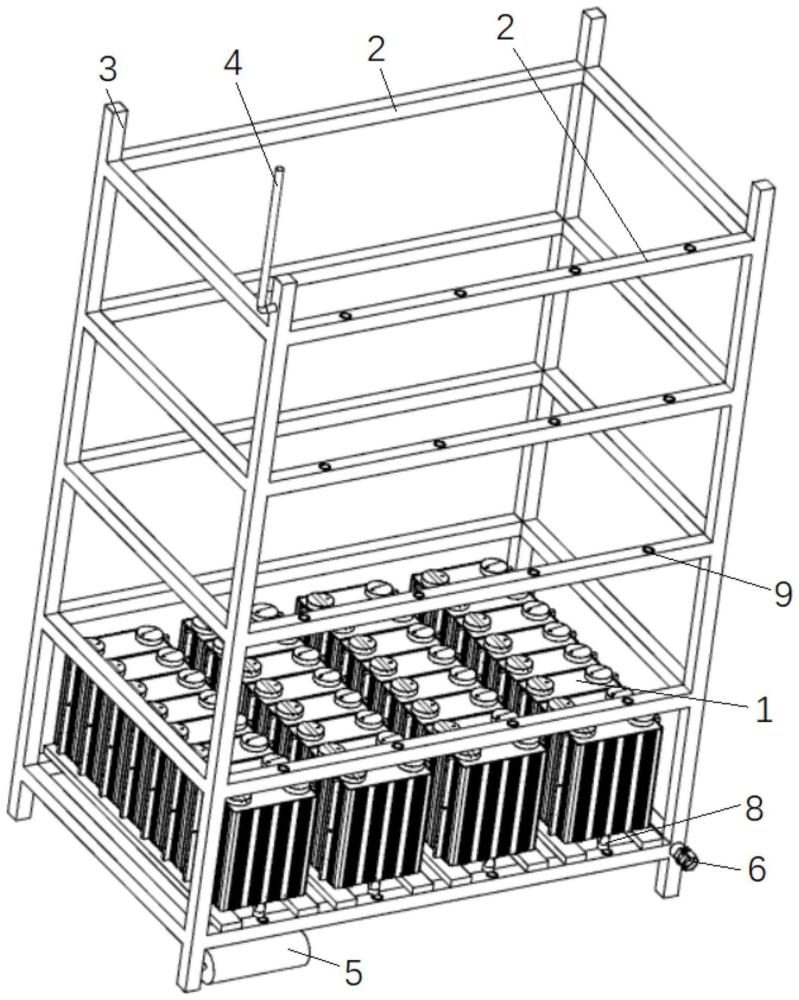 3
4
2
2
9
1
8
6
5