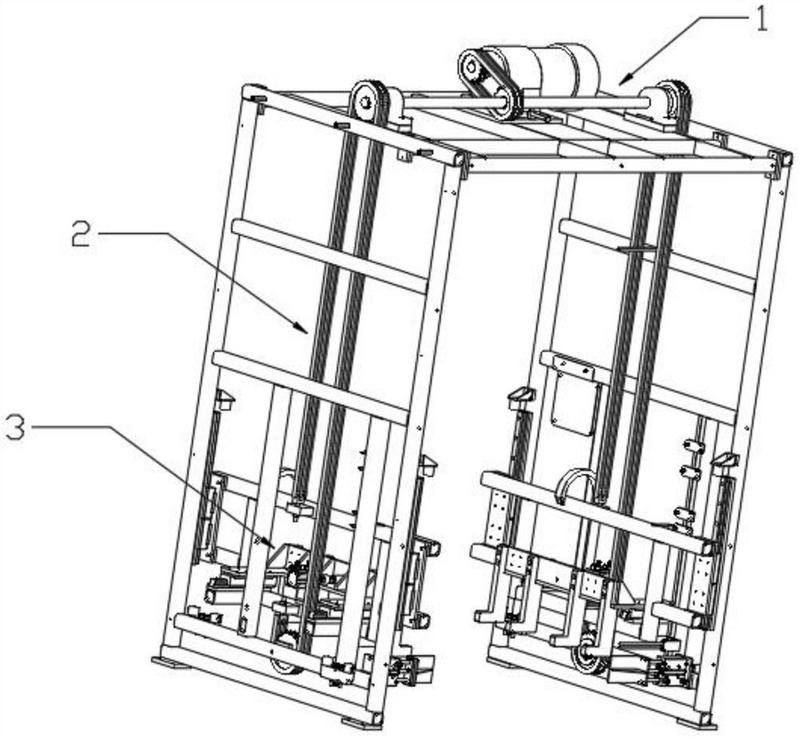 1
2
3