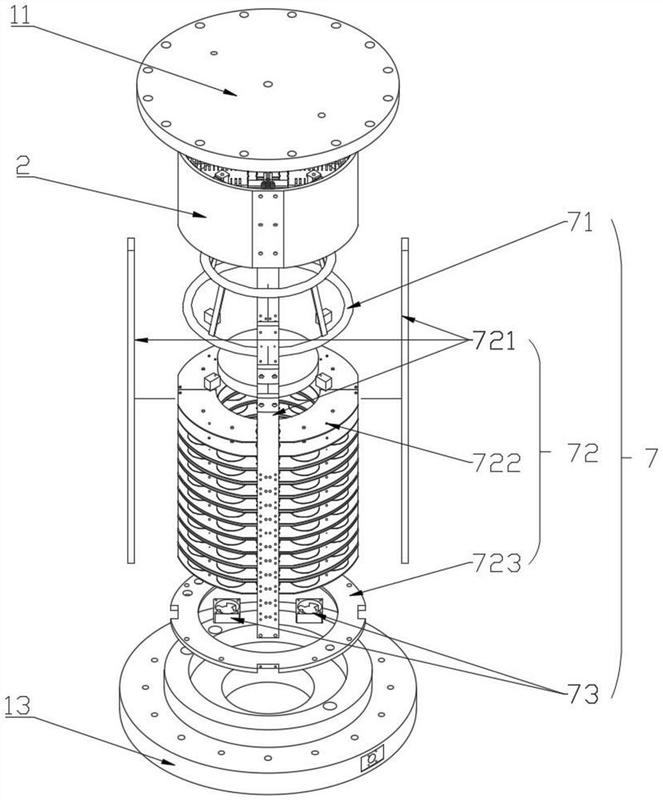 11
2
71
721
722
72
7
723
73
13