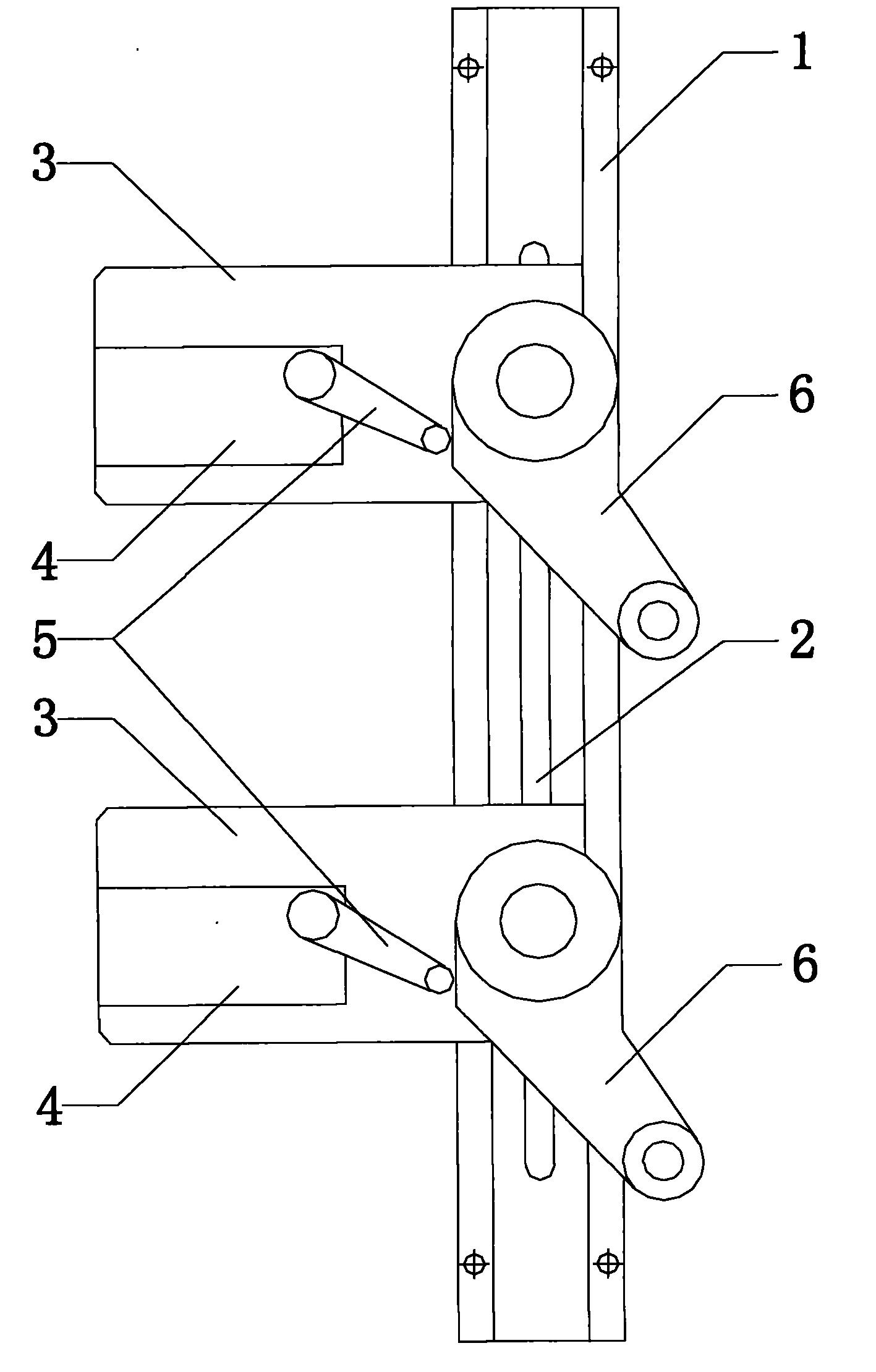 1
3
6
4
5
2
3
6
4