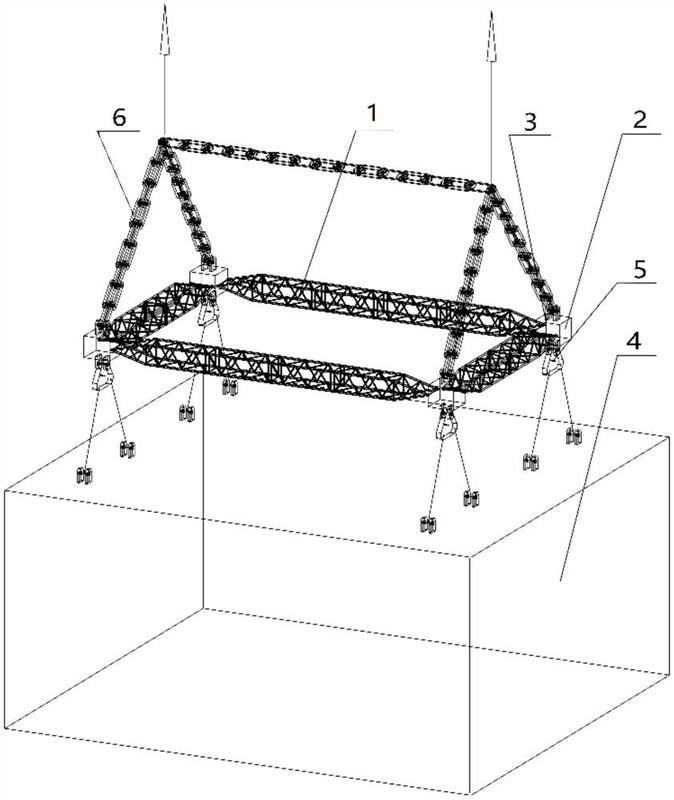 6
1
3
2
5
4