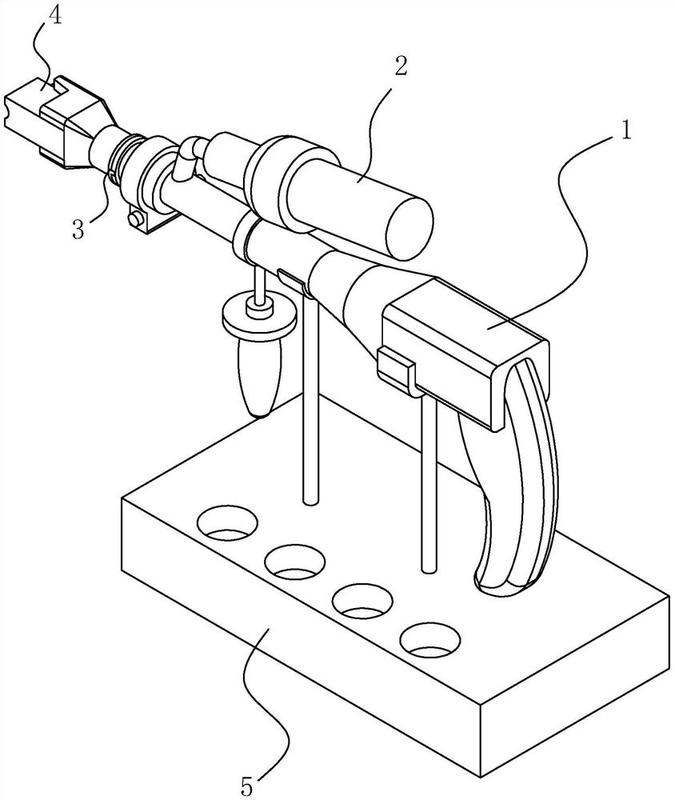 4
2
1
3
5