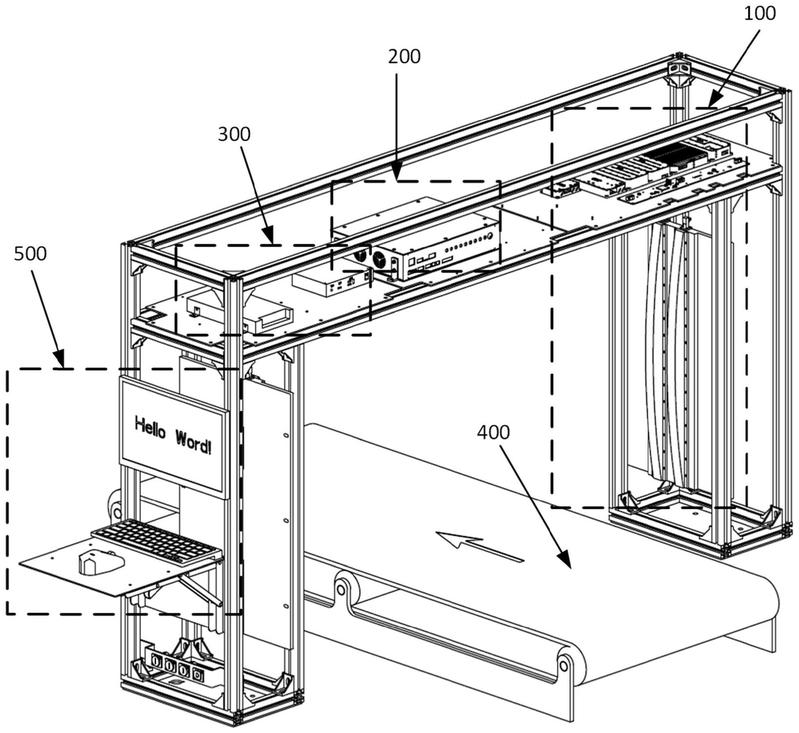 100
200
300
500
Hello Word!
400