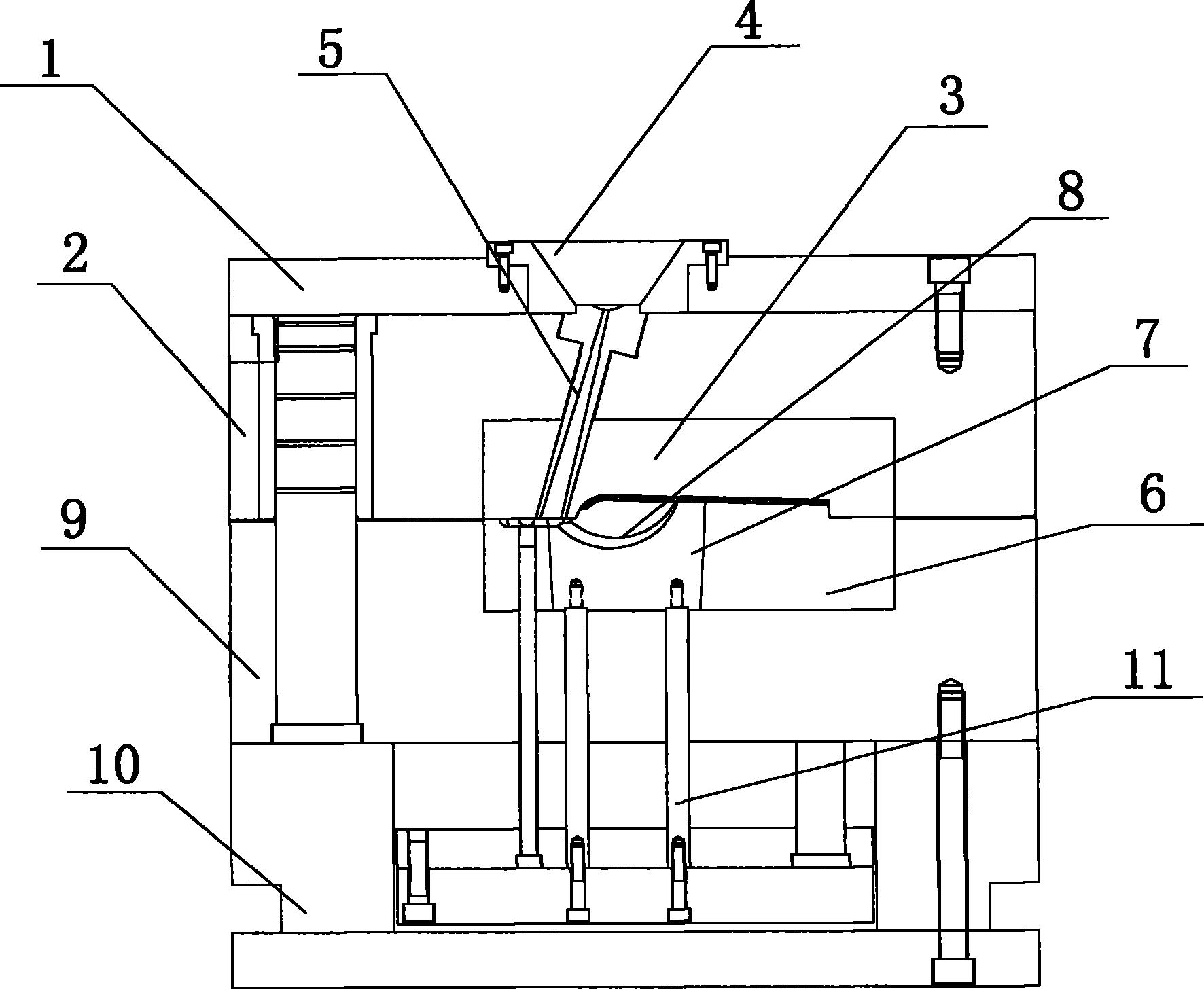 4
5
1
3
8
2
7
6
9
11
10