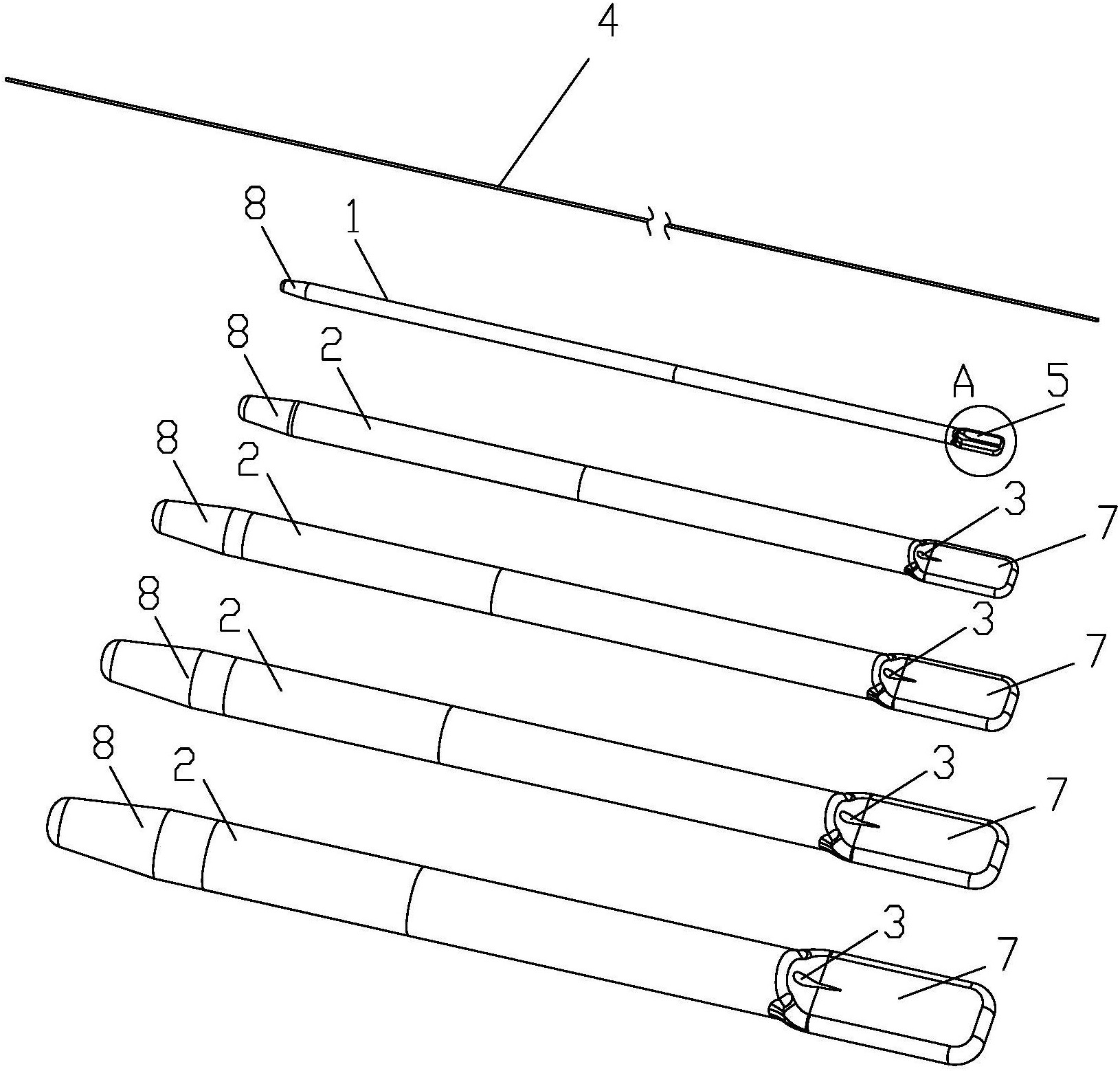 4
8
1
8
2
A
5
8
2
3
7
8
2
3
7
8
2
3
7
3
7