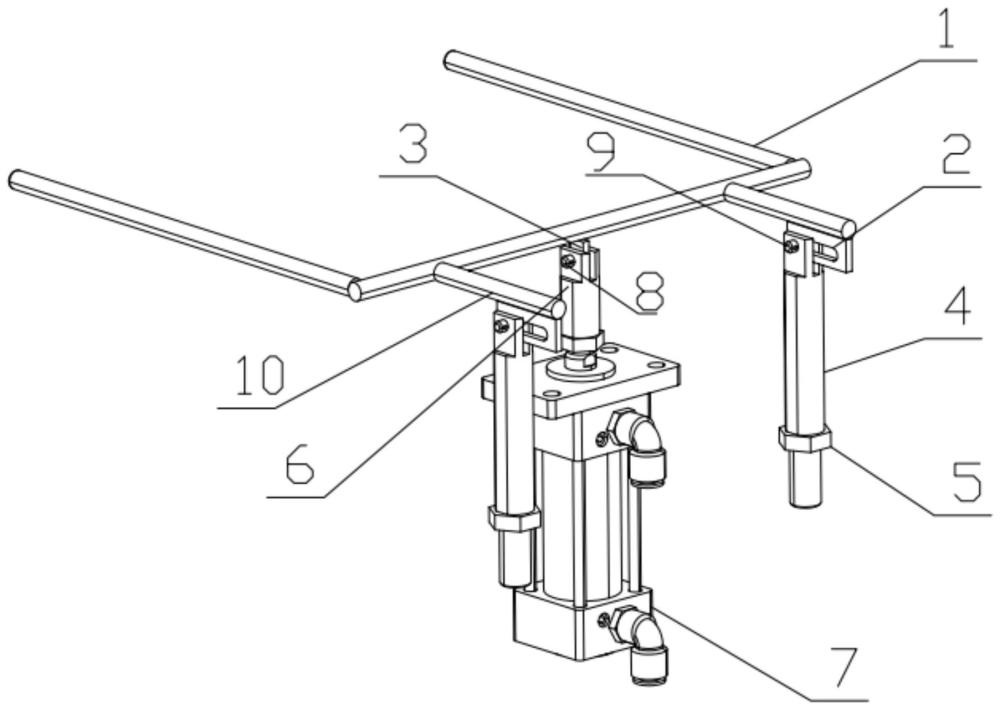 1
3
9
2
8
4
10
6
5
7