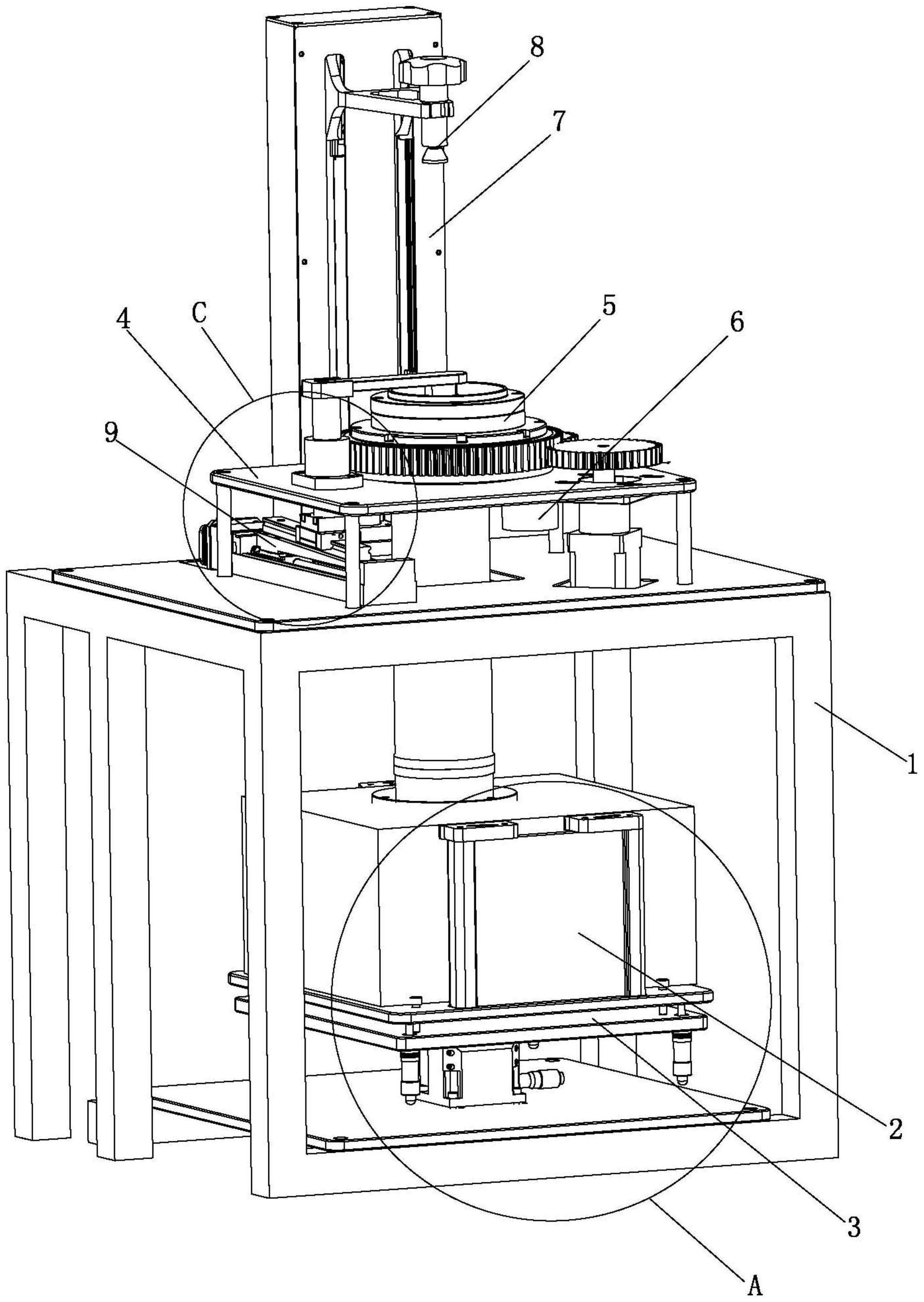 8
7
C
4
5
6
9
1
2
3
A