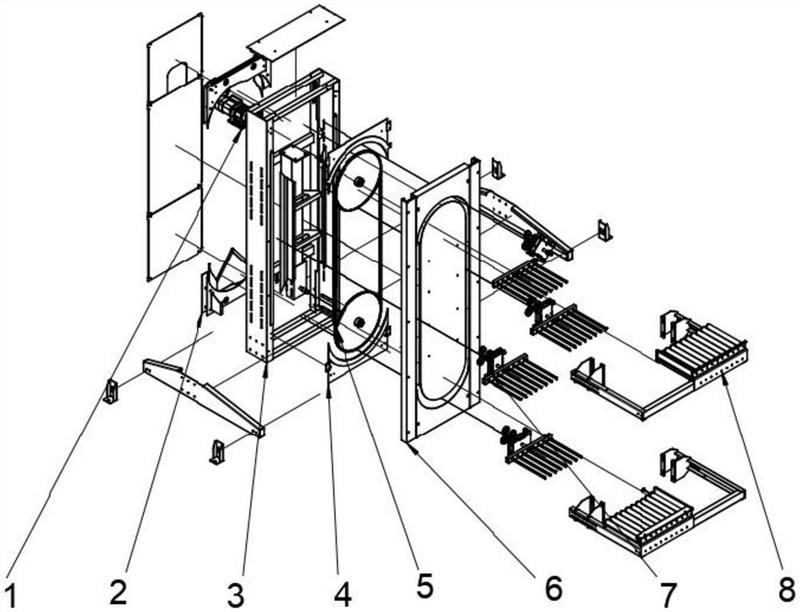 1
2
3
4
5
6
7
8