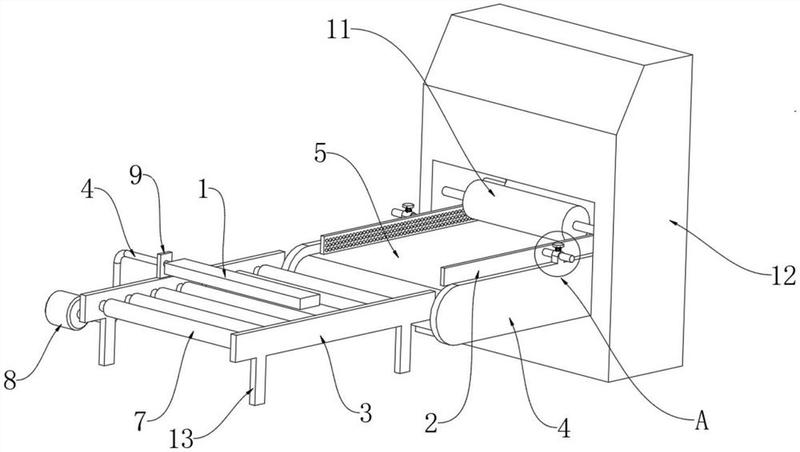 11
5
4
9
1
12
8
7
13
3
2
4
A