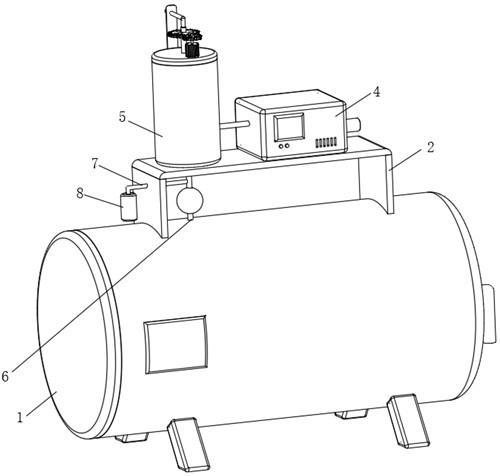 4
5
2
7
8
6
1