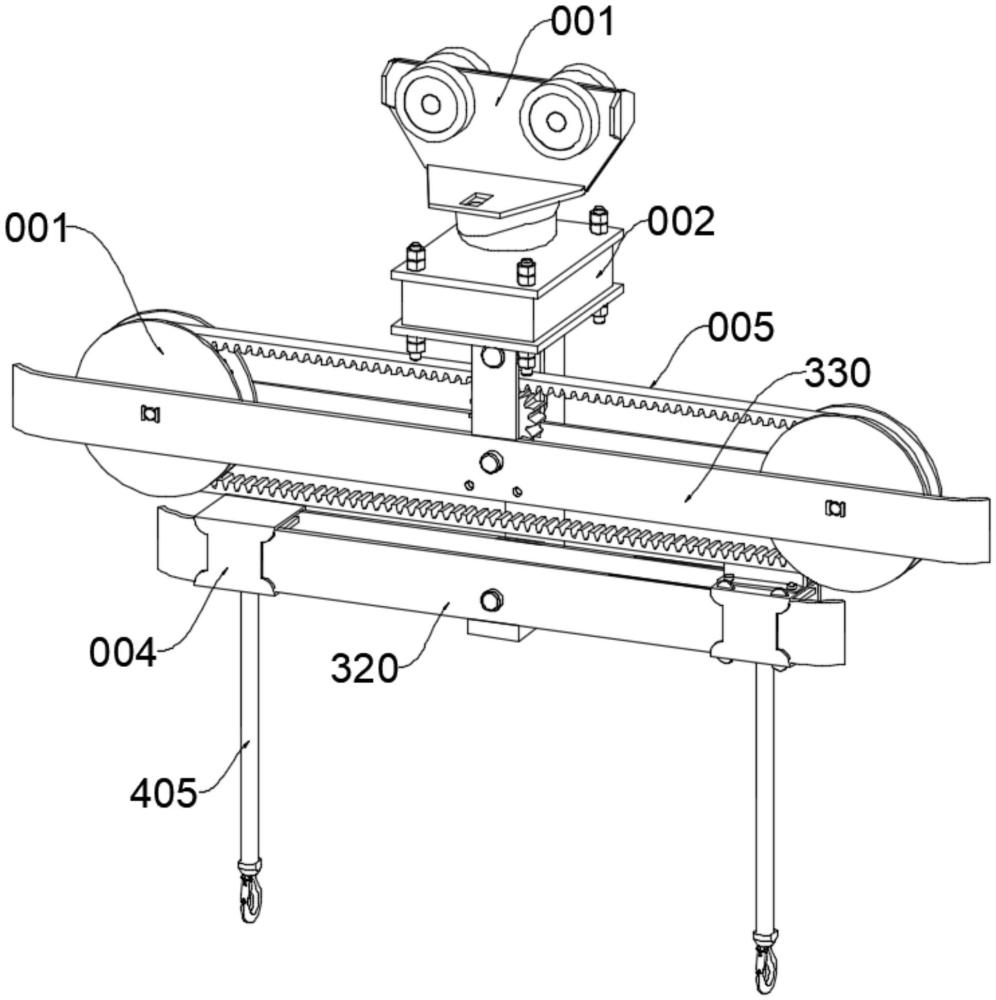 001
001
002
005
330
004
320
405