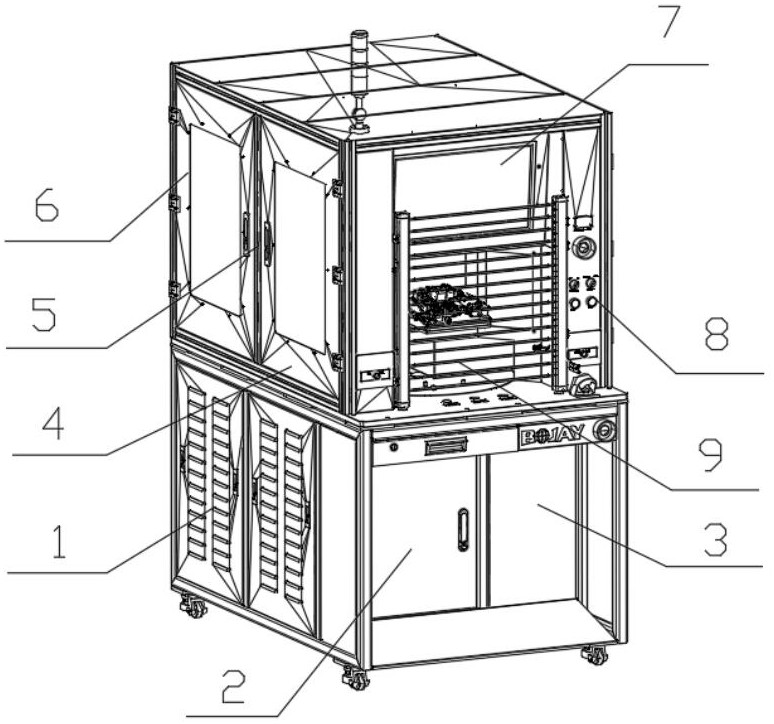 7
6
5
8
4
BOJAY
9
1
3
2