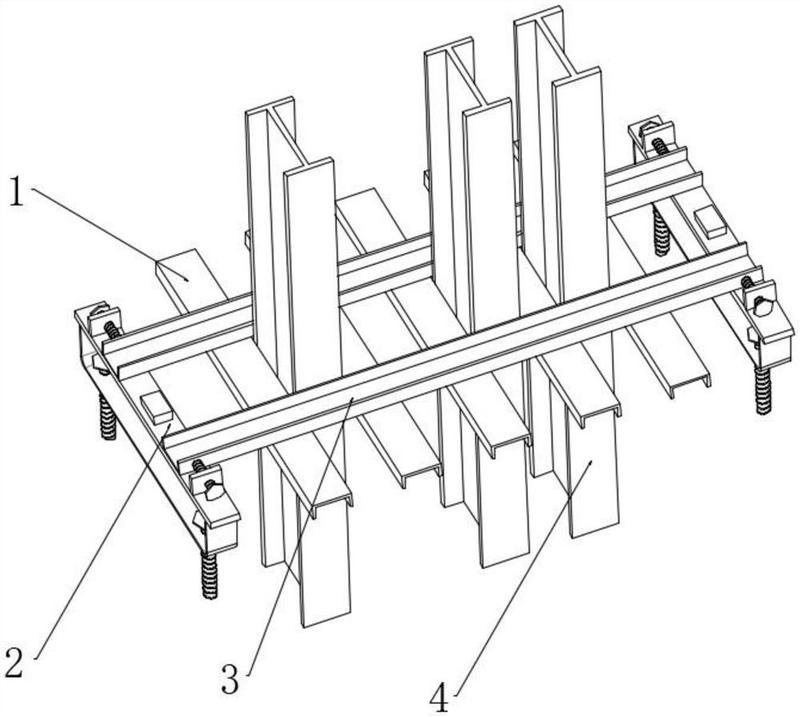 1
2
3
4