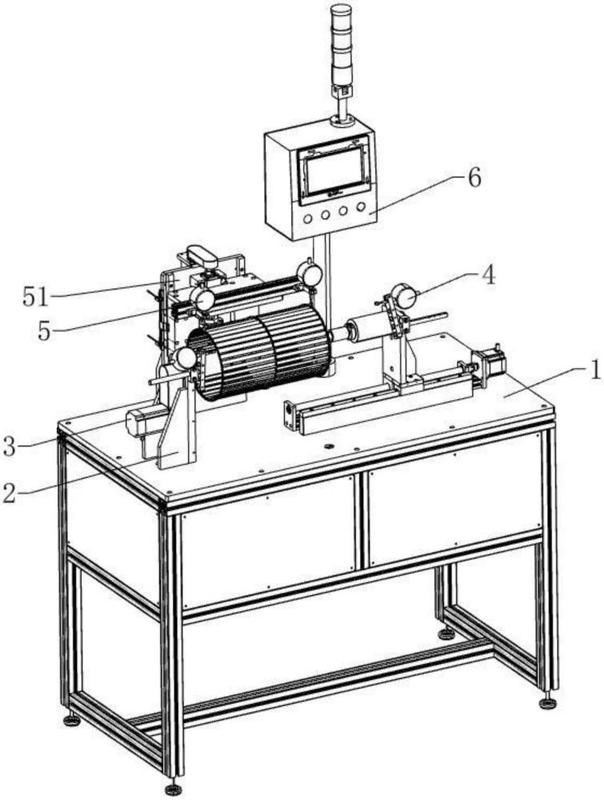 6
51
4
5
1
3
2