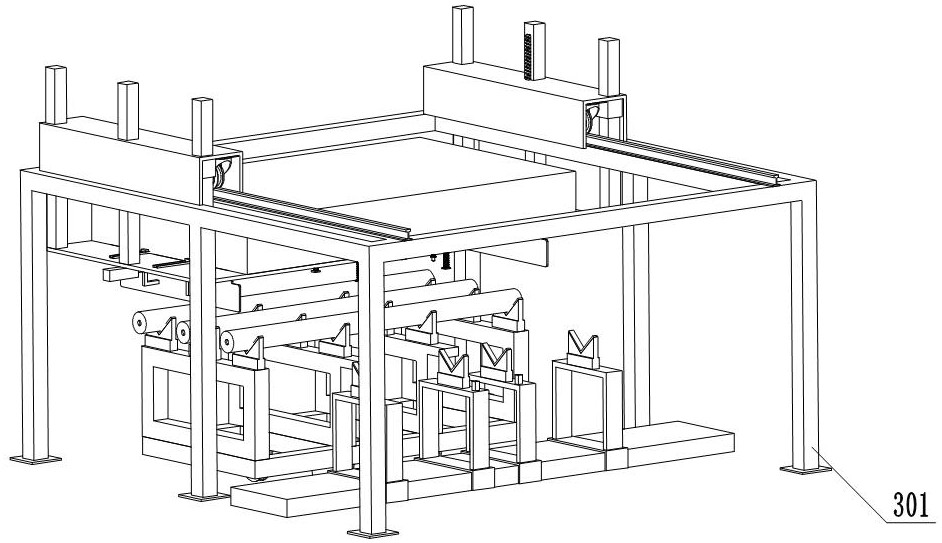 301