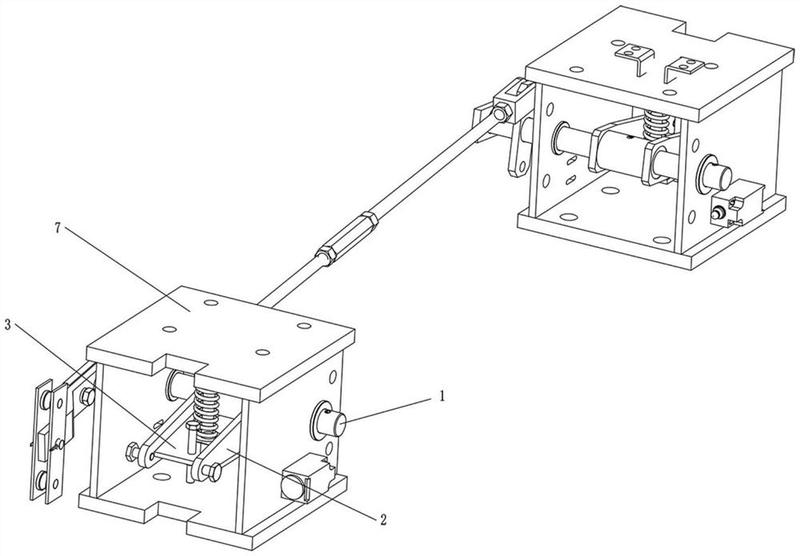 7
3
1
2