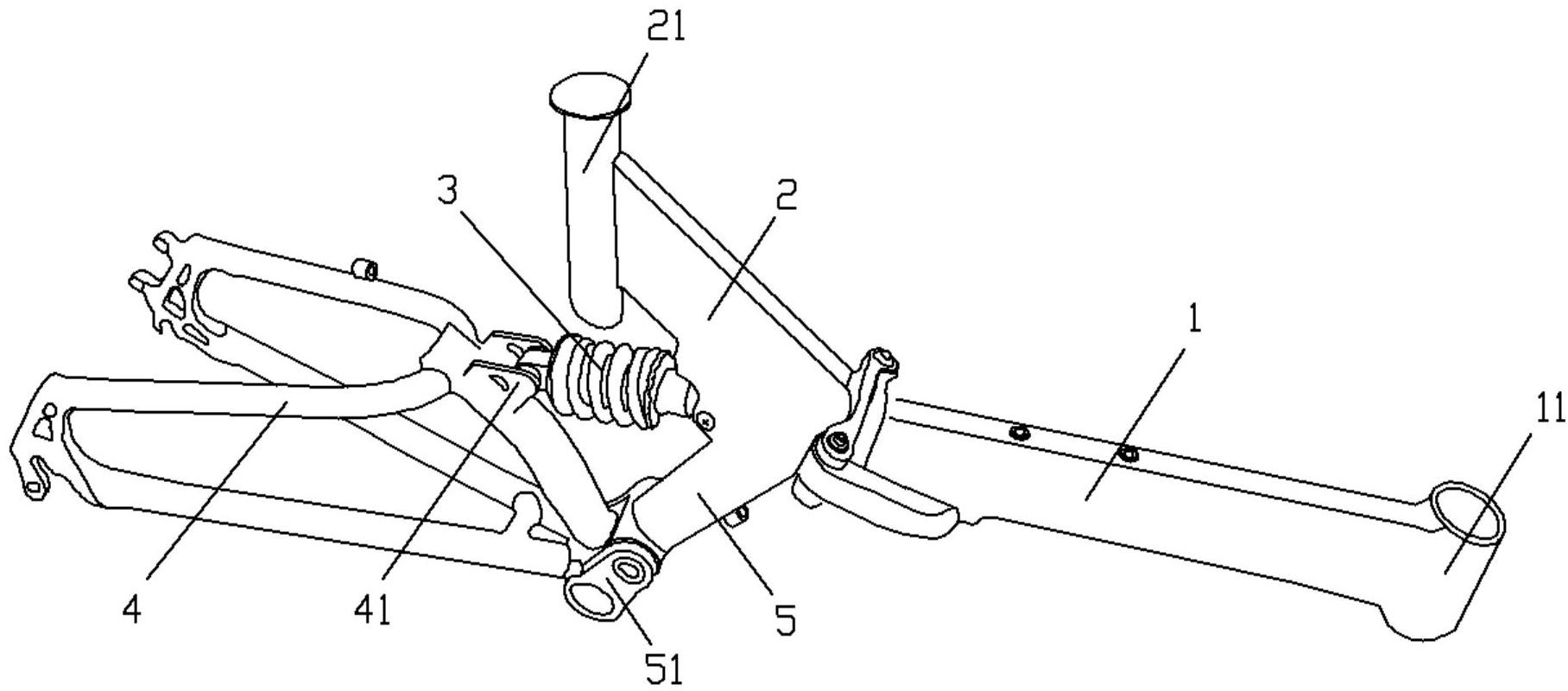 21
3
2
1
11
4
41
5
51