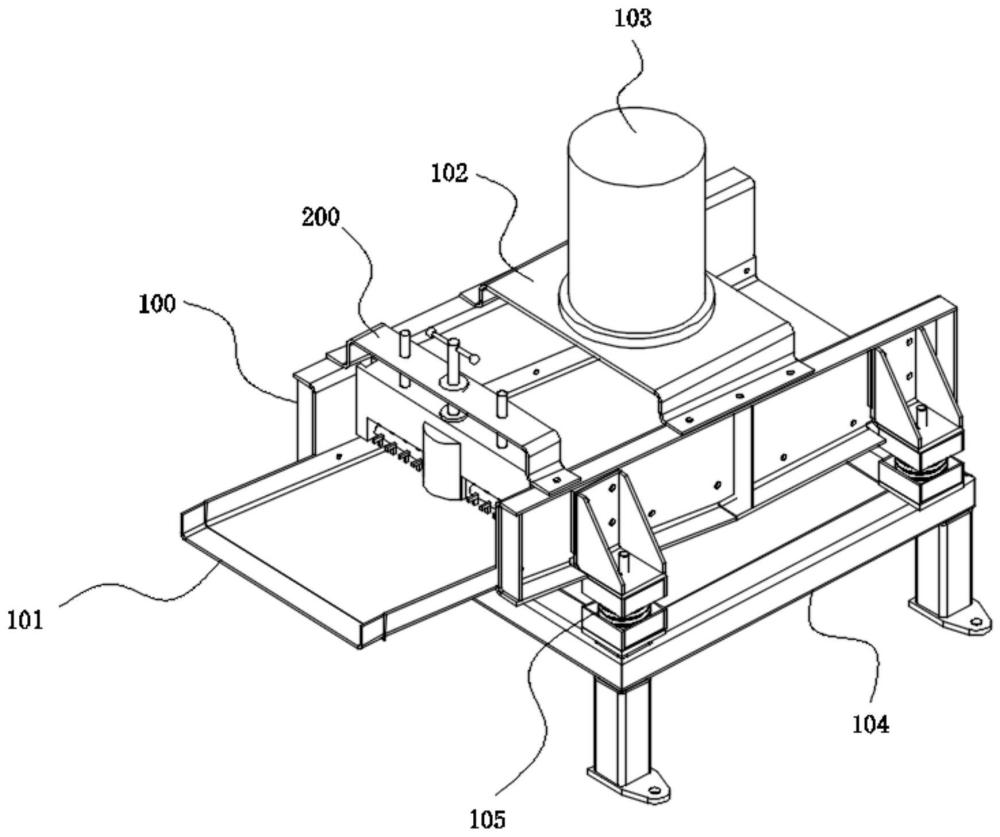 103

102

200

100

101

104

105