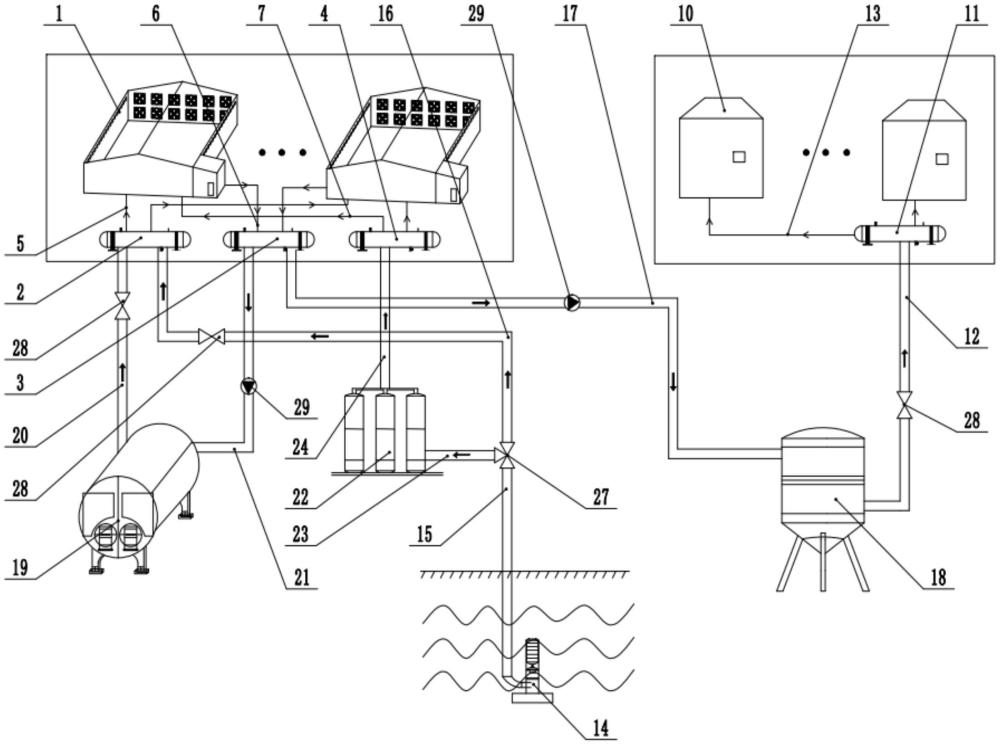 1
6
7
4
16
29
17
10
13
11
5
2
28
3
20
28
19
29
24
22
23
21
15
27
14
12
28
18