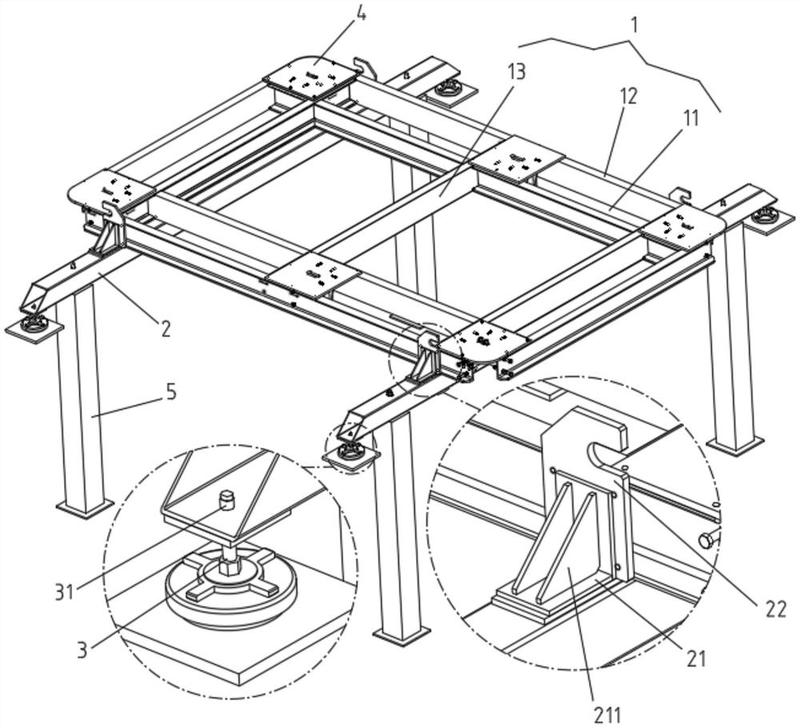 4
1
13
12
11
2
5
31
3
22
21
211