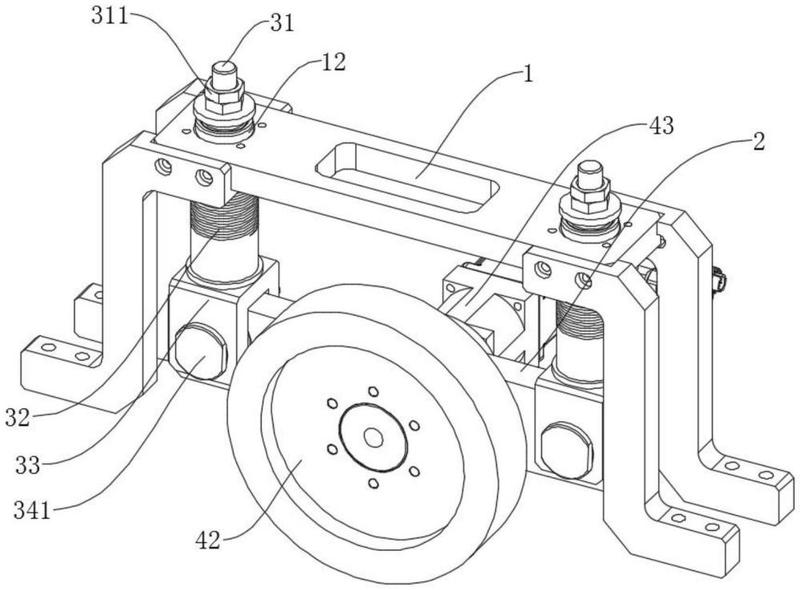 311
31
12
1
43
2
32
33
341
42