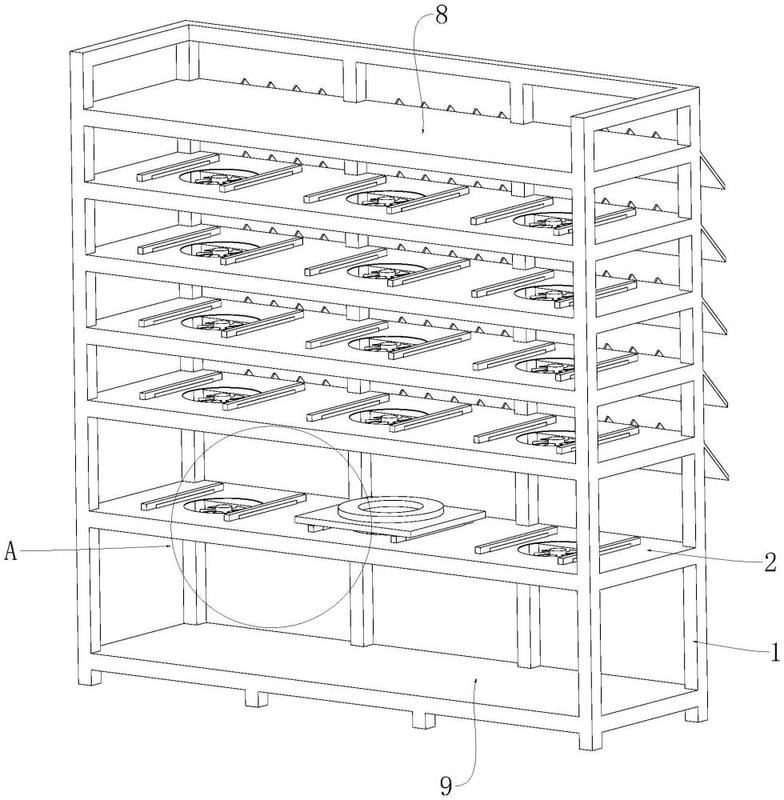 8

A

2

1

9