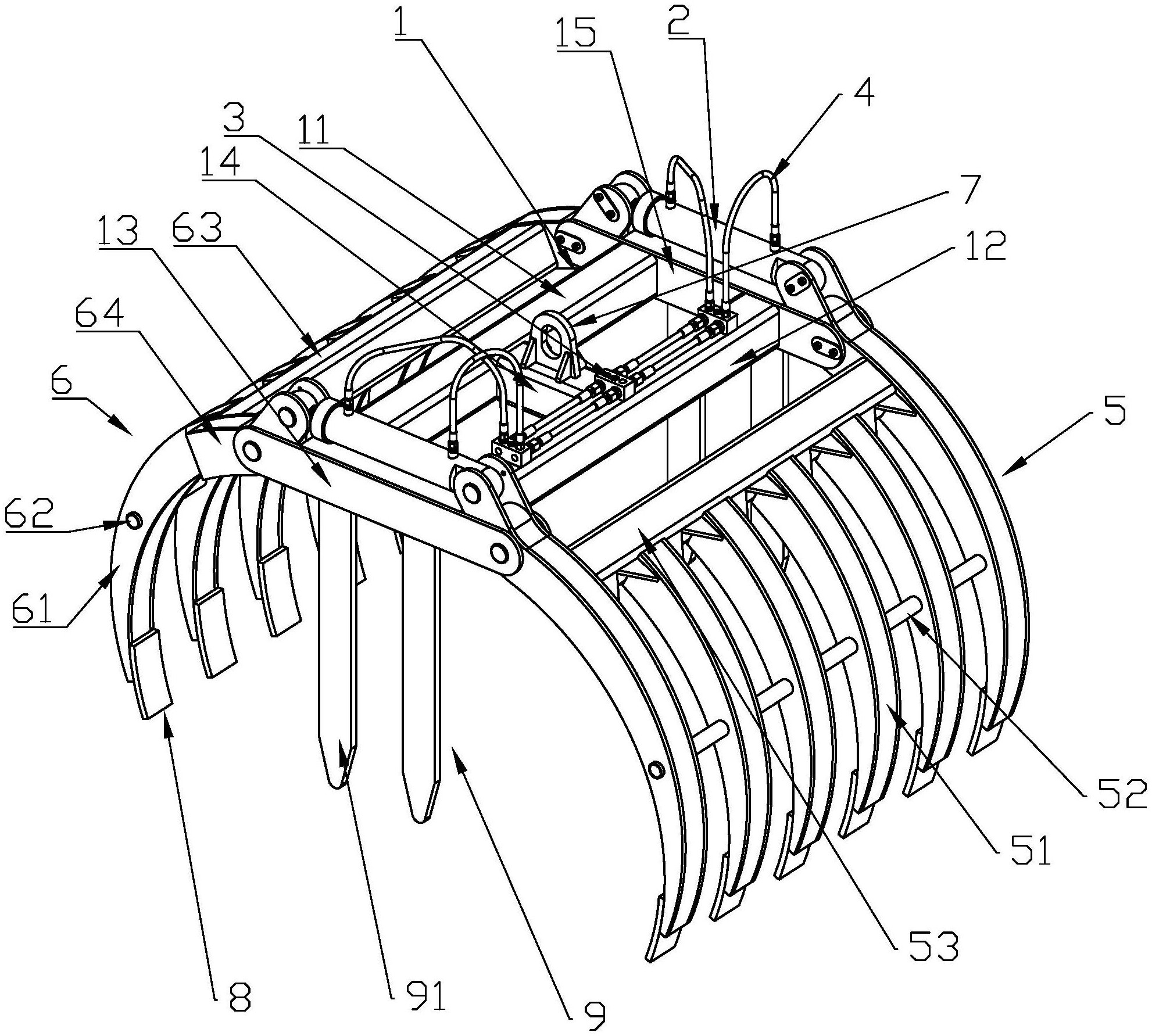 1
15
2
4
3
11
7
14
12
13
63
64
6
5
62
61
52
51
53
8
91
9