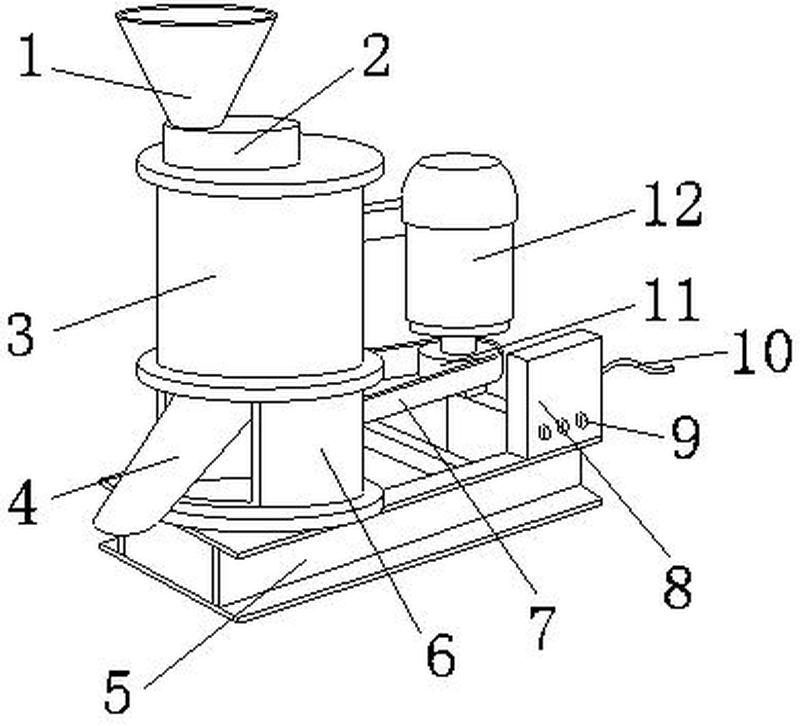 1
2
12
3
11
10
9
4
8
7
6
5