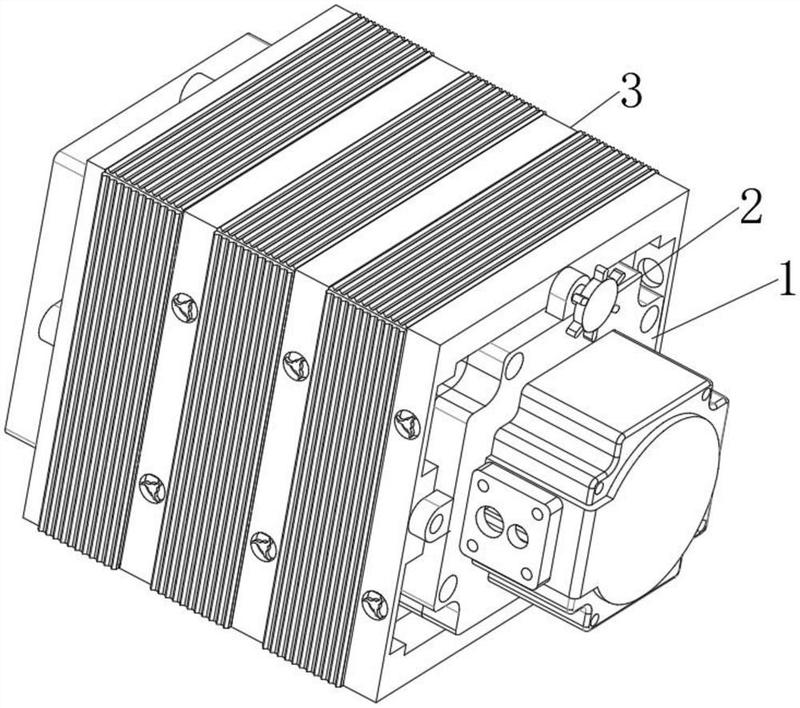 3
2
1