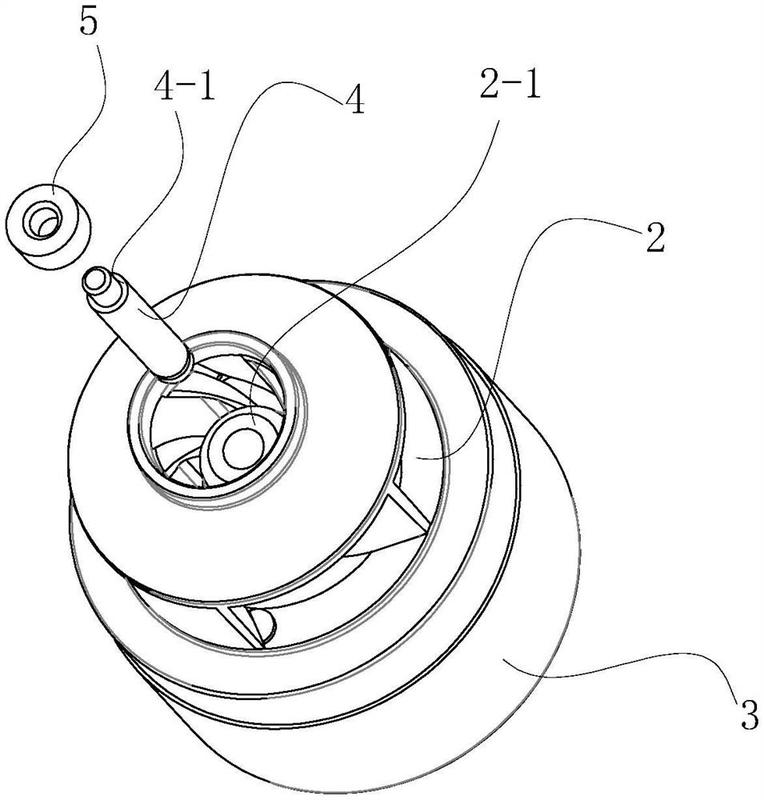 5
4-1
4
2-1
2
3