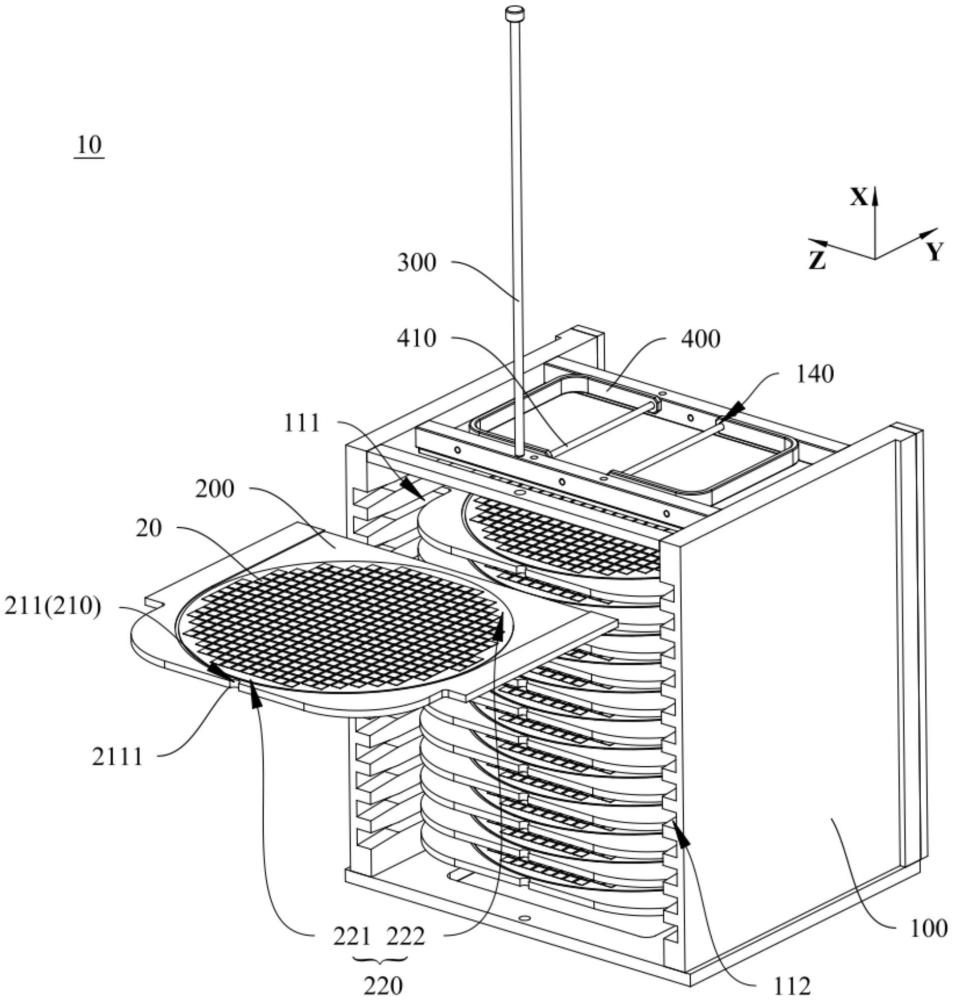 10

X
Z
Y

300
410
400
140
111
200
20
211(210)
2111
221 222
220
112
100