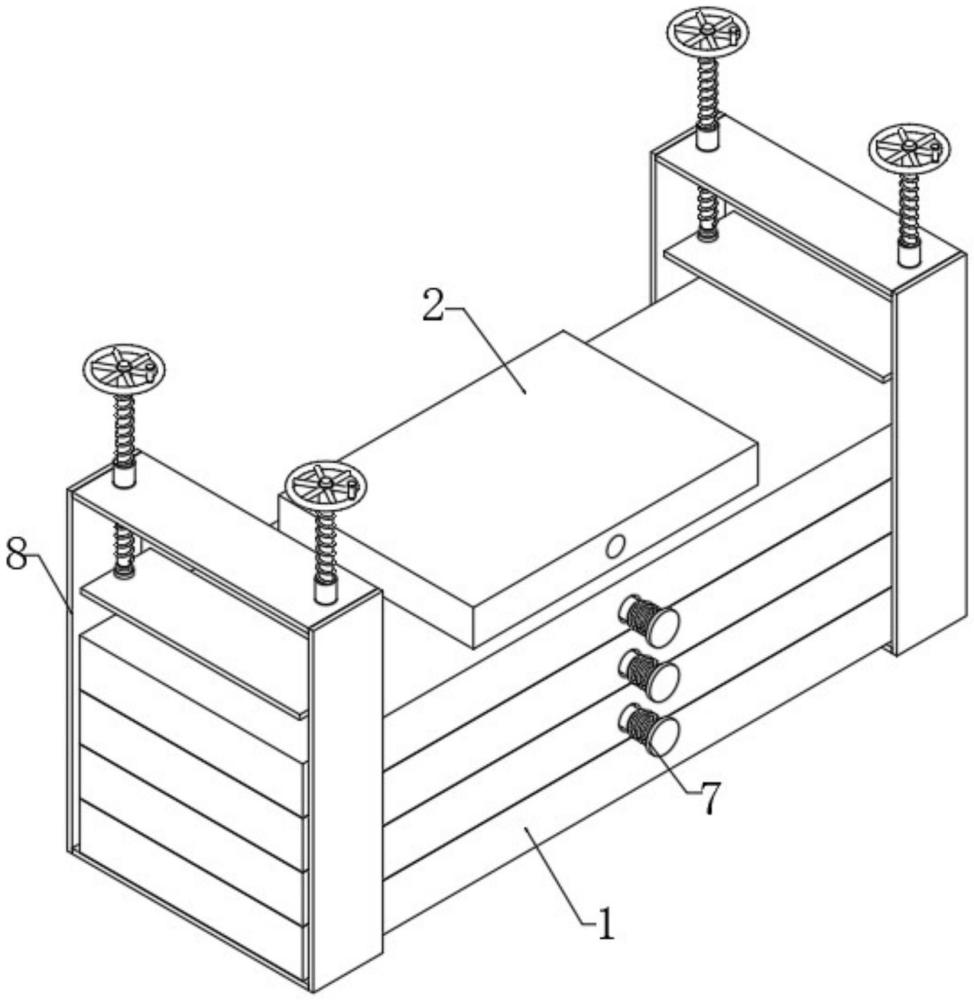 2
8
7
1