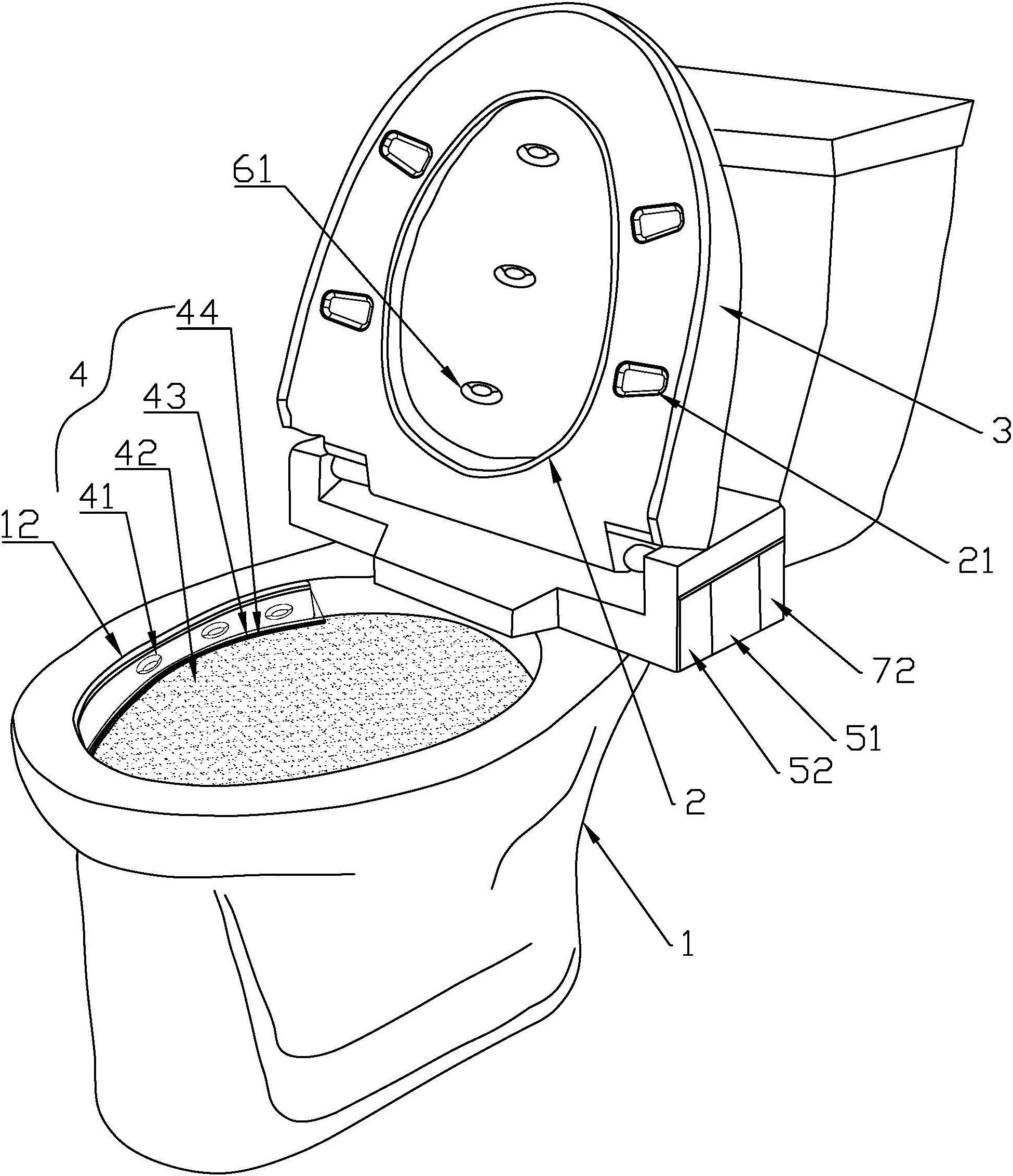 61
44
4
43
42
41
12
3
21
72
51
52
2
1