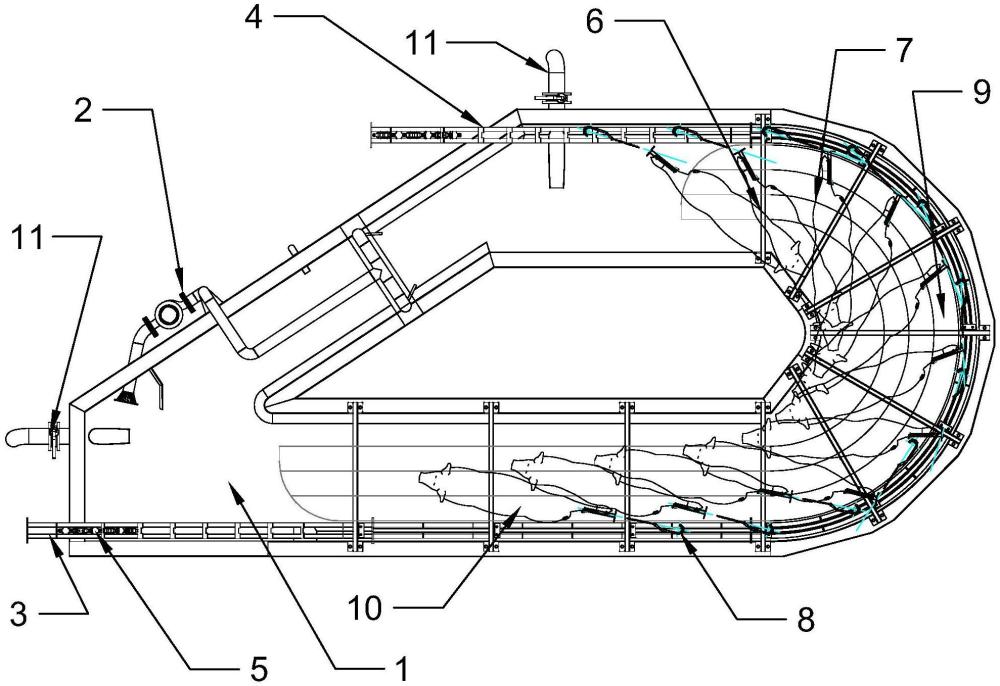 4
11
6
7
9
2
11
3
10
8
5
1