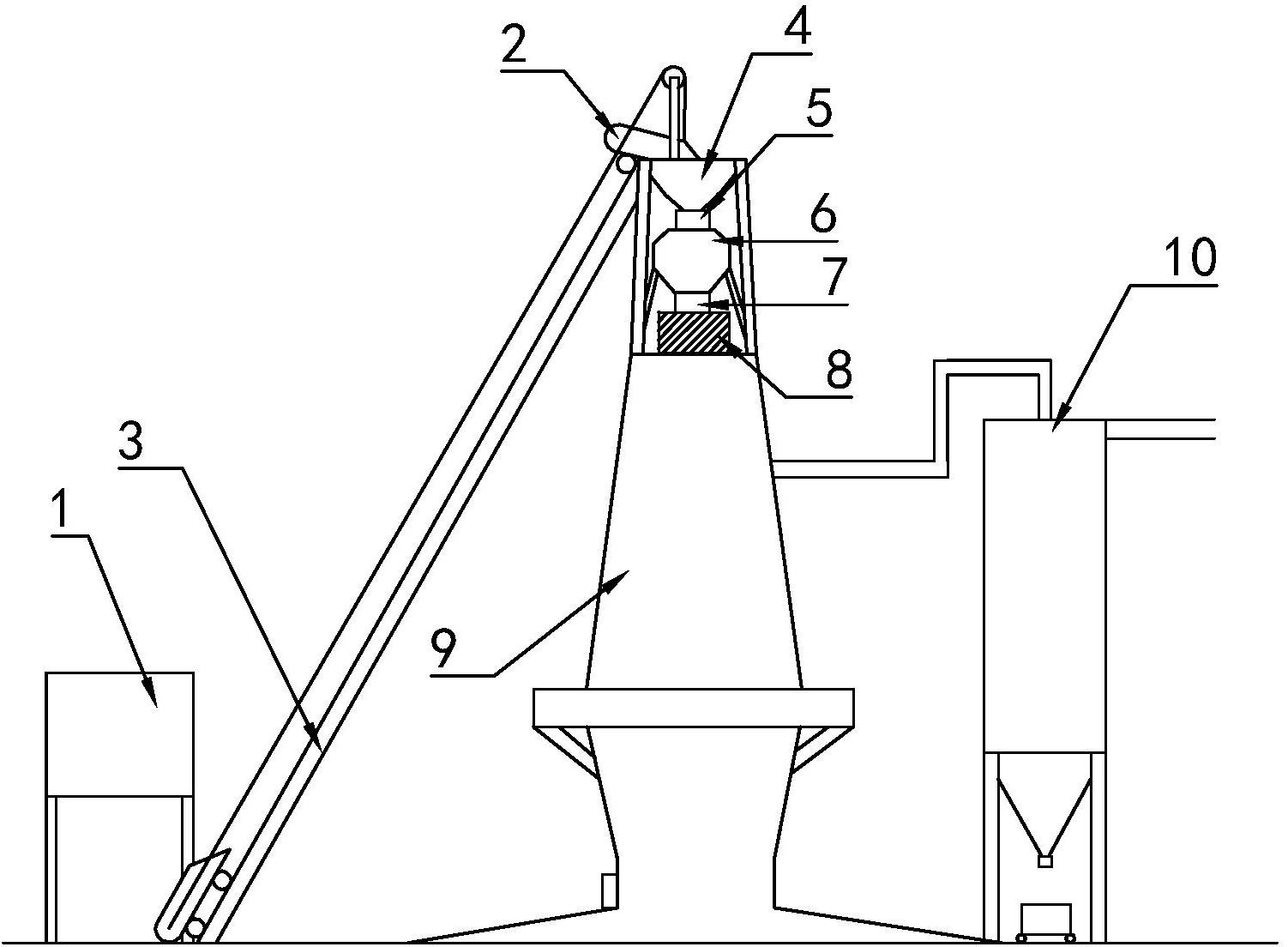 2
4
5
6
7
10
8
3
1
9