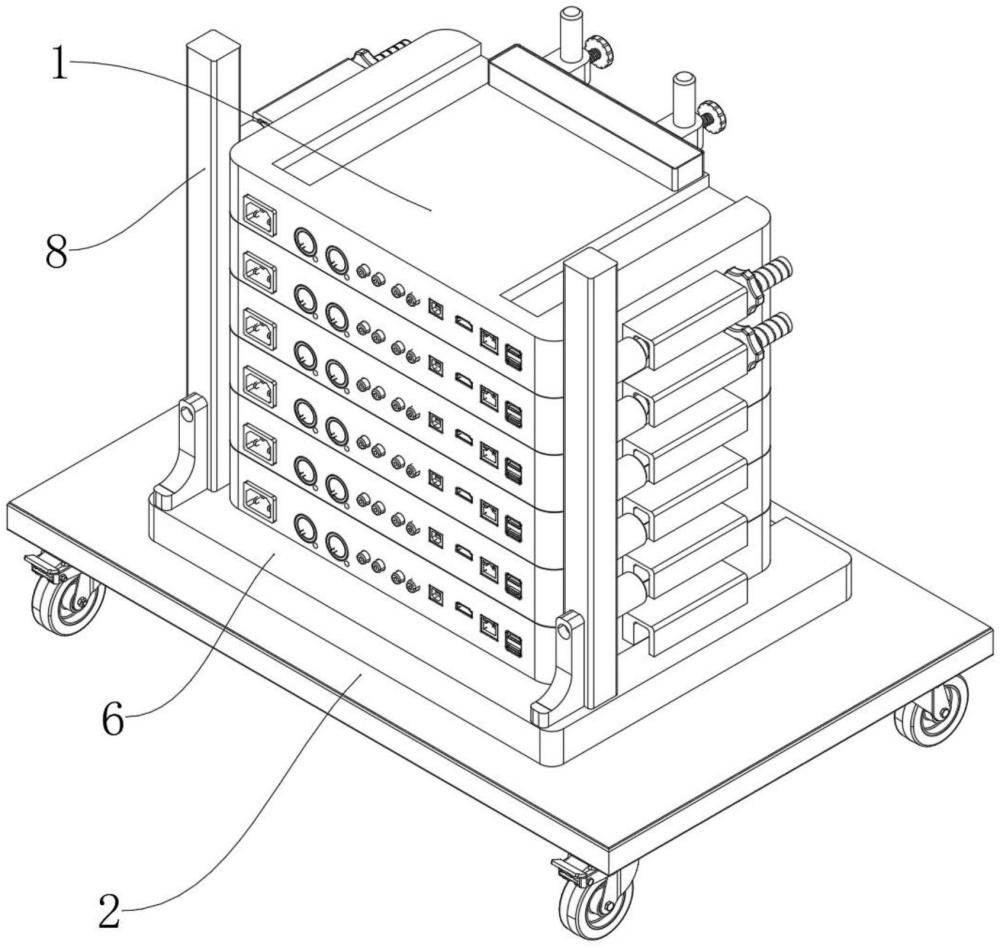 1
8
6
2