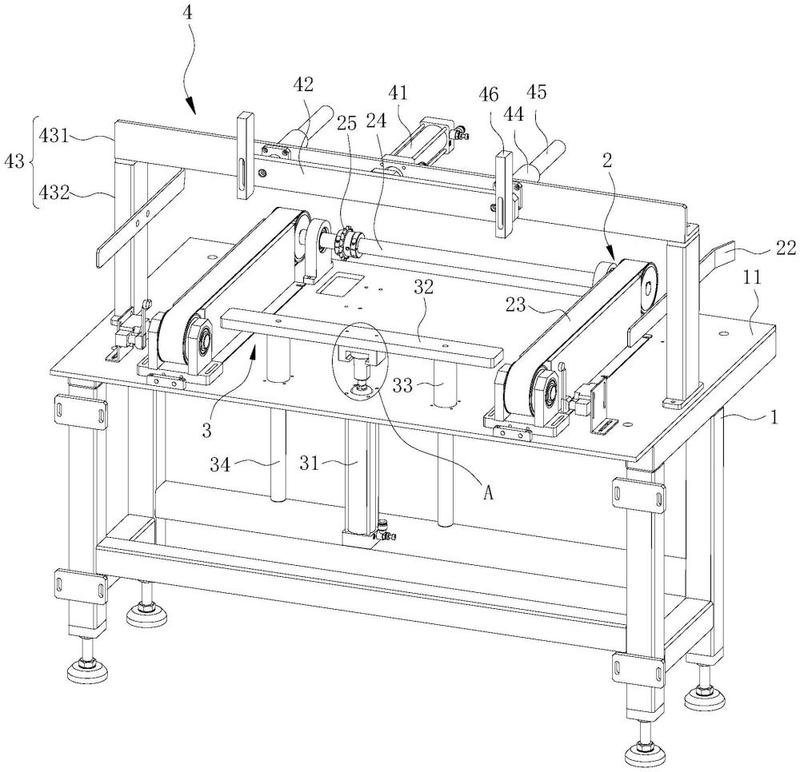 4
42
41
46
45
25
24
44
431
43
432
2
22
11
32
23
33
3
1
34
31
A