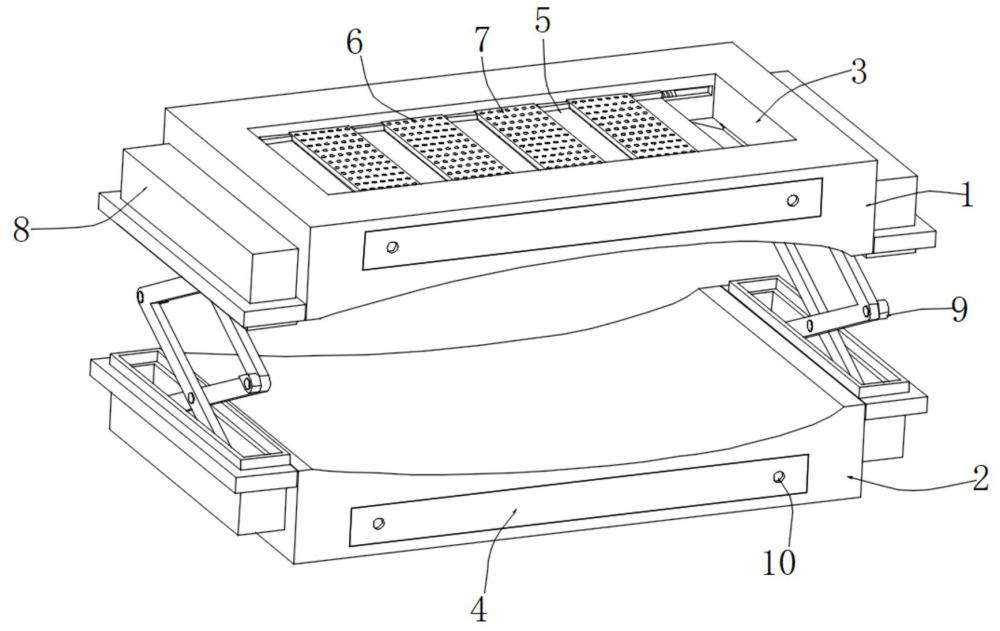 6
7
5
3
8
1
9
2
10
4