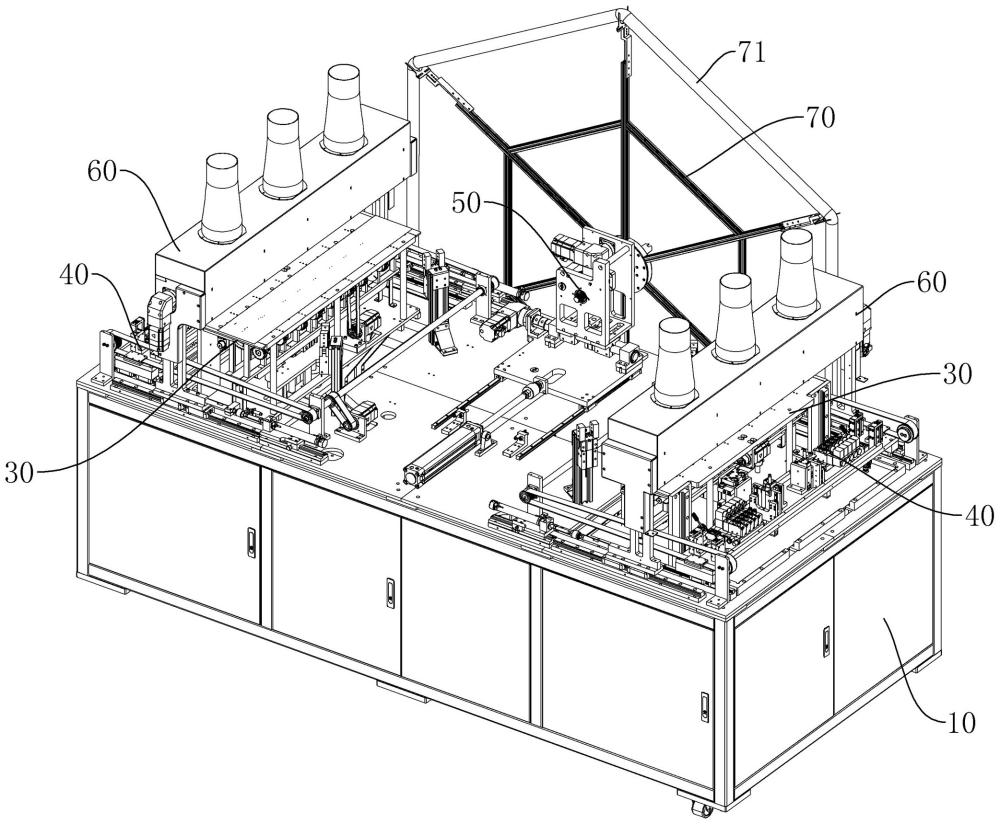 71
70
60
50
40
60
30
30
40
10