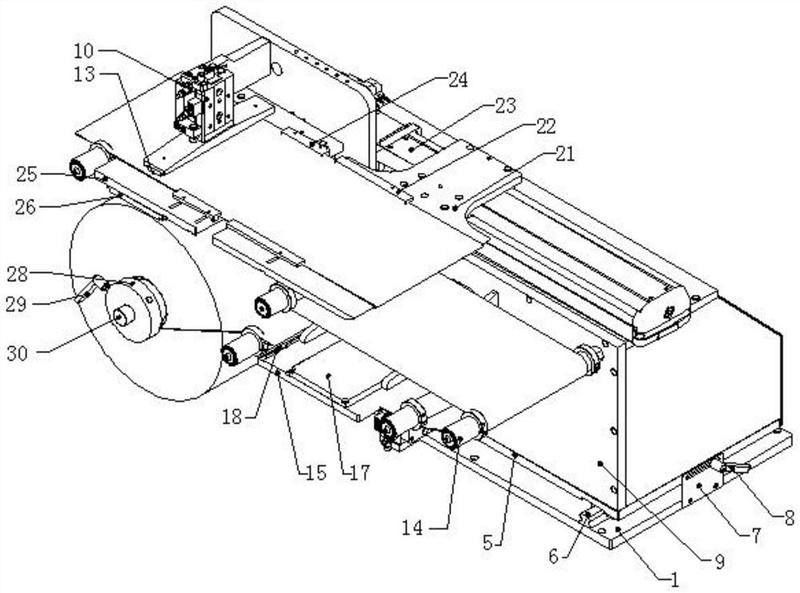 10
13
24
23
22
21
25
26
28
29
30
18
15
17
14
5
6
1
9
7
8