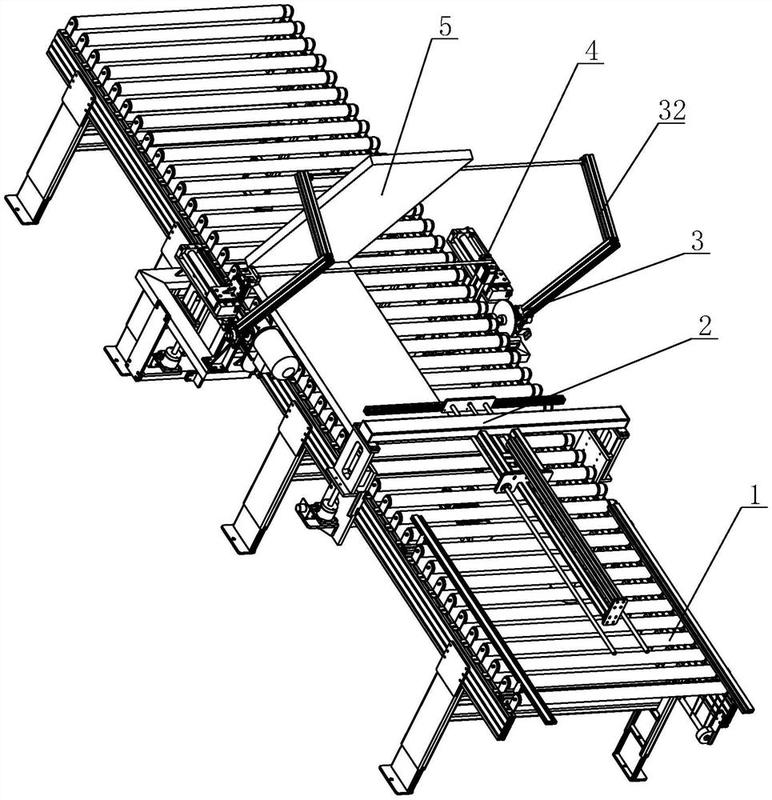 5
4
32
3
2
1