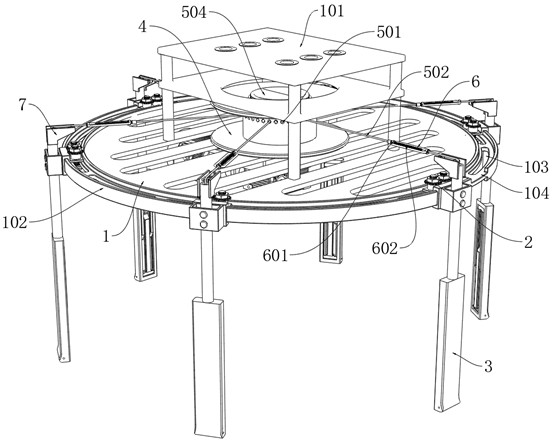 504
101
4
501
502
6
7
103
104
102
1
2
601
602
3