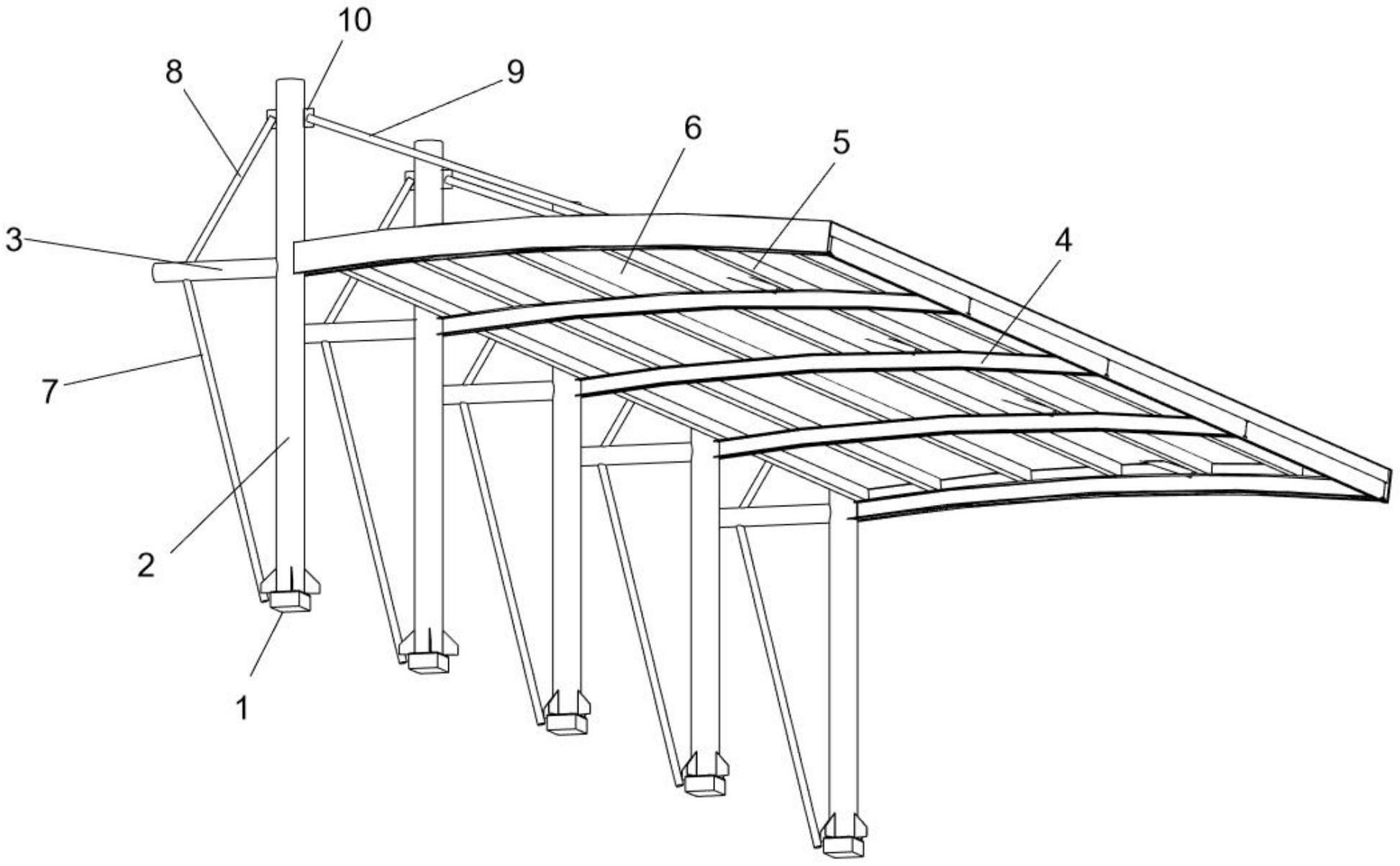 10
8
9
6
5
3
4
7
2
1