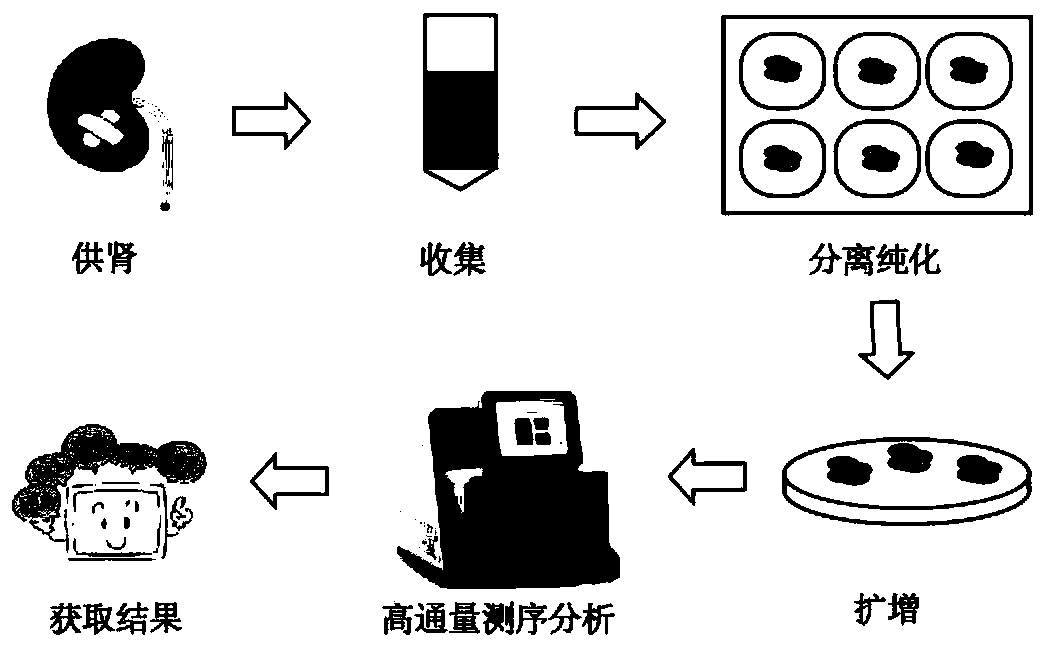 供肾

收集

分离纯化

扩增

高通量测序分析

获取结果