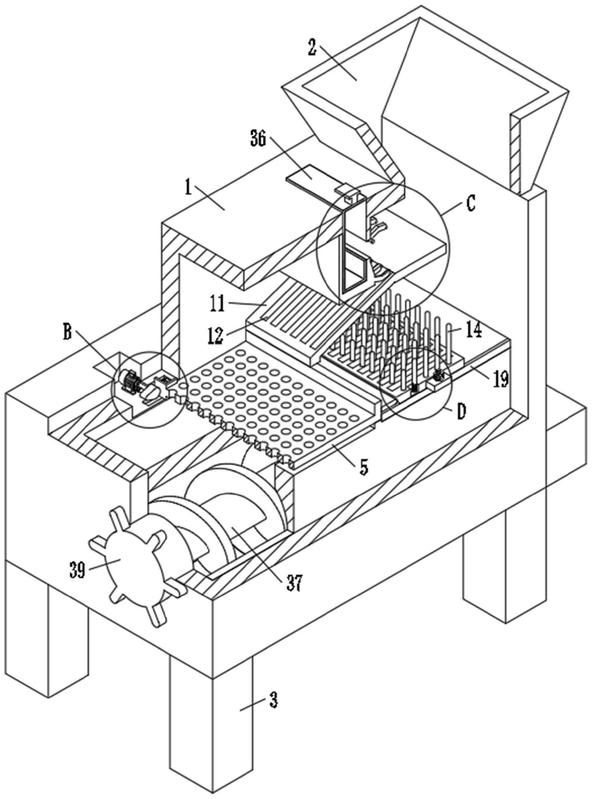 2
36
1
C
11
12
14
B
19
D
5
39
37
3