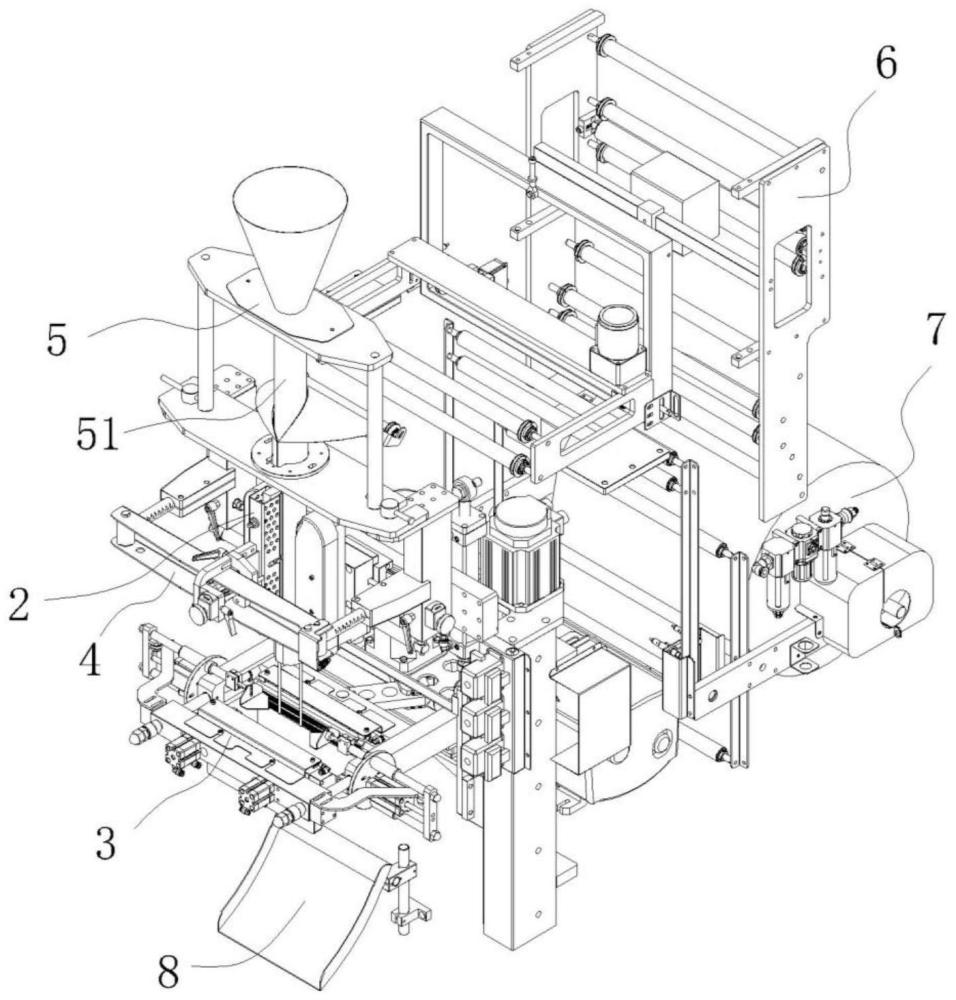 6
7
5
51
2
4
3
8