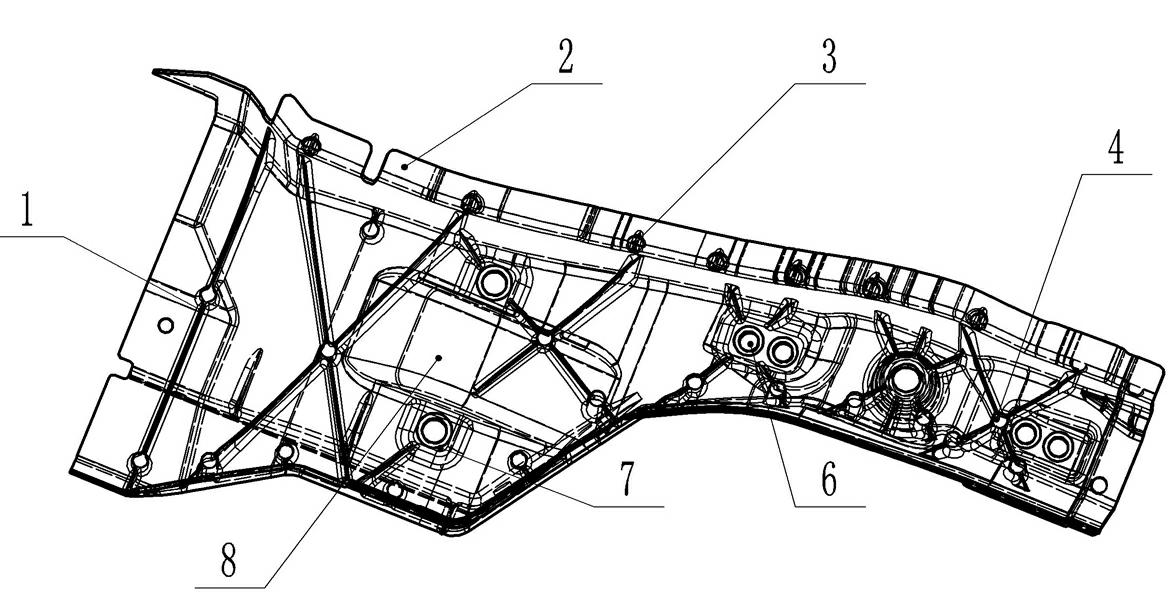 2
3
4
1
7
6
8