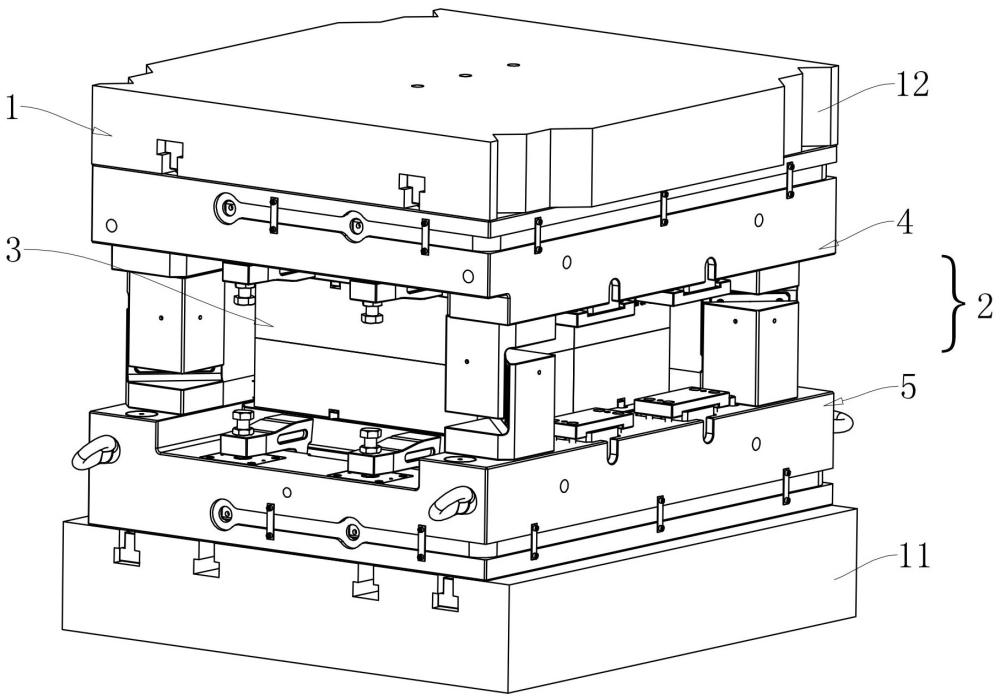 1
12
3
4
2
5
11