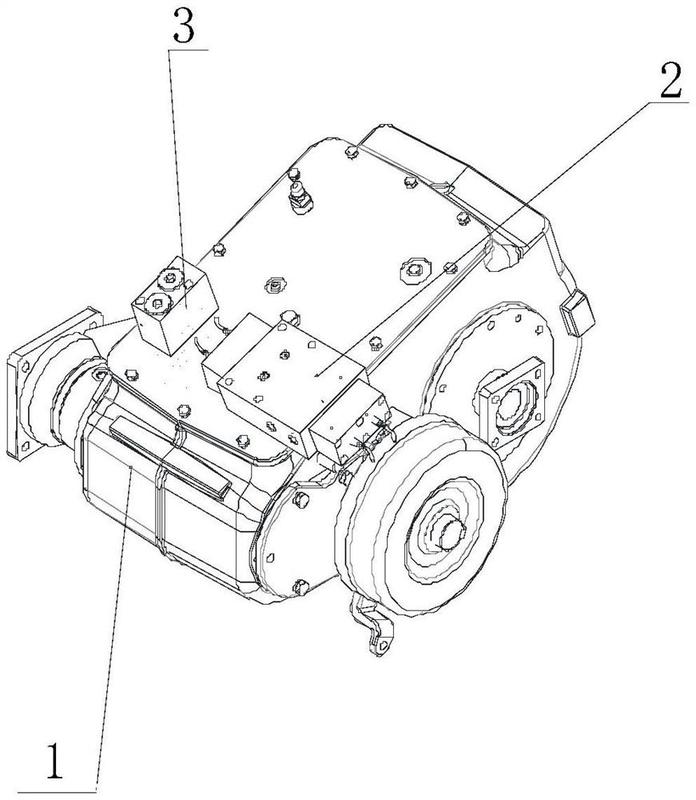 3
2
1